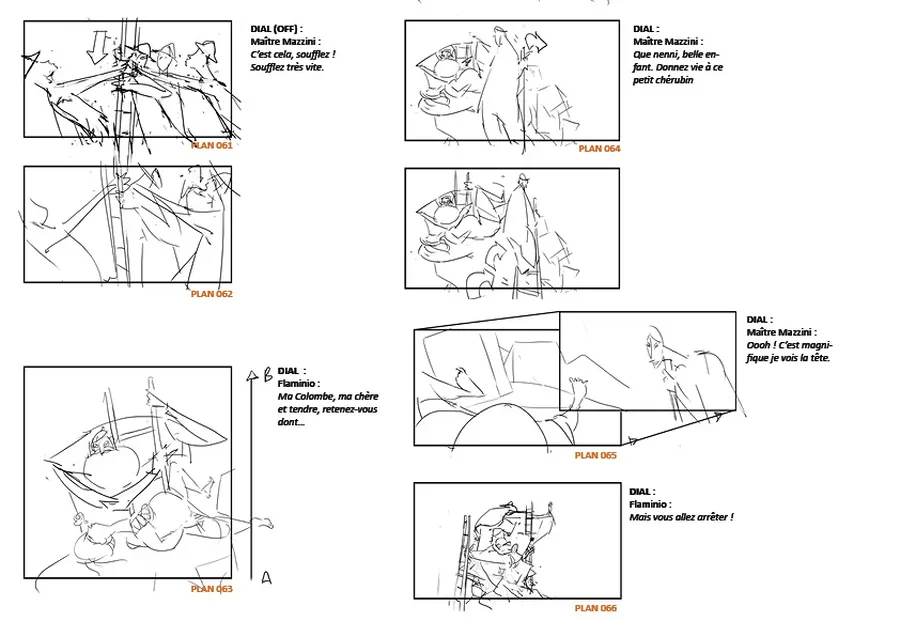 DIAL (OFF) :
Maître Mazzini :
C'est cela, soufflez ! Soufflez très vite.

PLAN 061

PLAN 062

B

A

DIAL :
Flaminio :
Ma Colombe, ma chère et tendre, retenez-vous dont...

PLAN 063

DIAL :
Maître Mazzini :
Que nenni, belle enfant. Donnez vie à ce petit chérubin

PLAN 064

DIAL :
Maître Mazzini :
Oooh ! C'est magnifique je vois la tête.

PLAN 065

DIAL :
Flaminio :
Mais vous allez arrêter !

PLAN 066