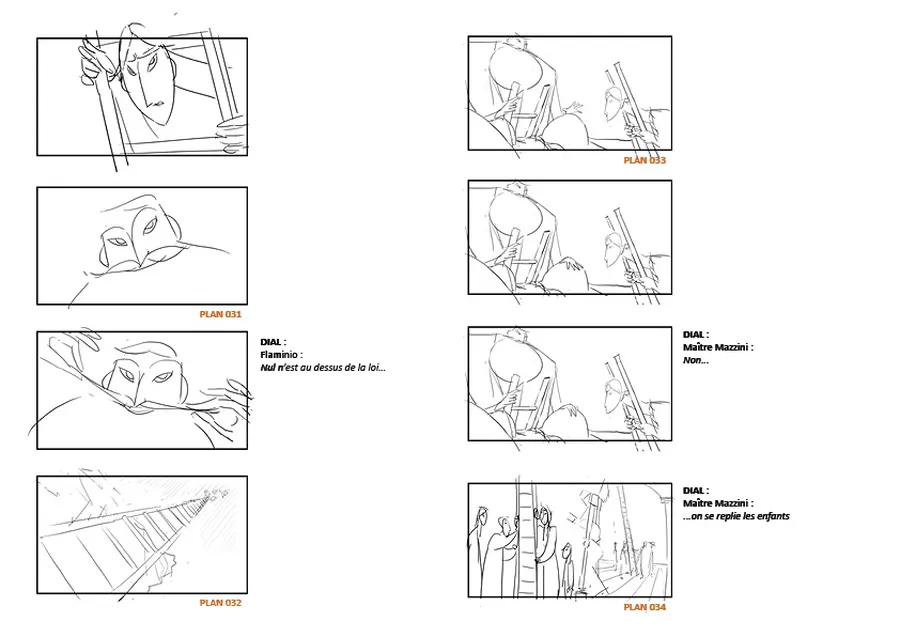 PLAN 031

DIAL :
Flaminio :
Nul n'est au dessus de la loi…

PLAN 032

PLAN 033

DIAL :
Maître Mazzini :
Non…

DIAL :
Maître Mazzini :
…on se replie les enfants

PLAN 034