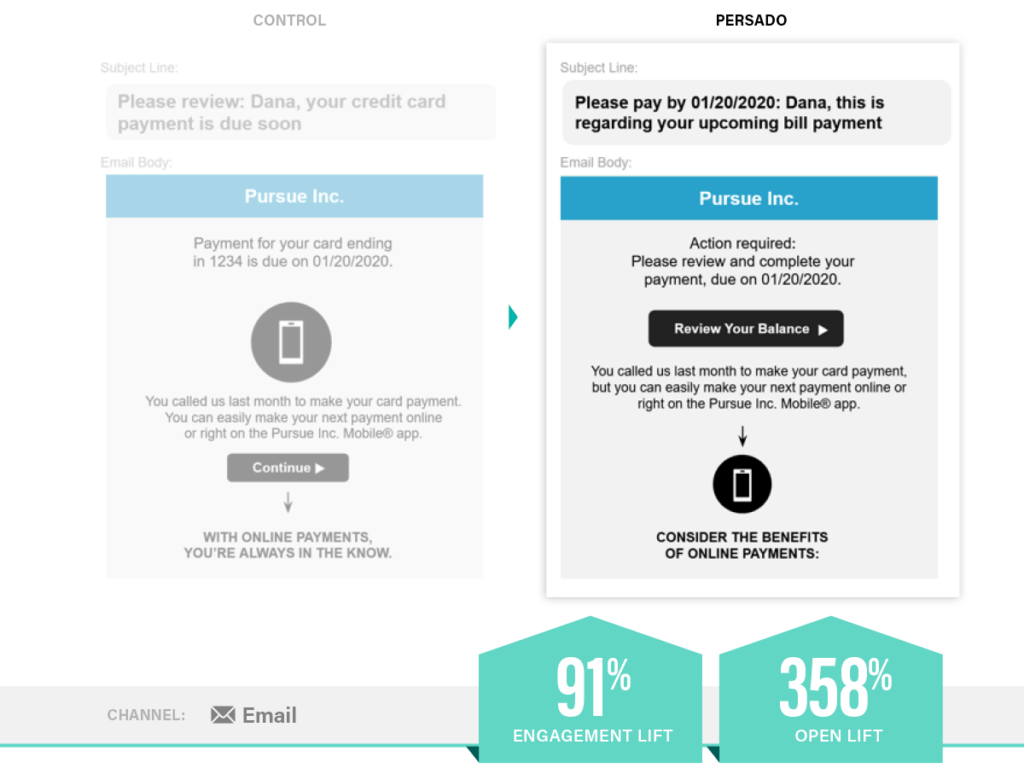 CONTROL

Subject Line:

Please review: Dana, your credit card payment is due soon

Email Body:

Pursue Inc.

Payment for your card ending in 1234 is due on 01/20/2020.

You called us last month to make your card payment. You can easily make your next payment online or right on the Pursue Inc. Mobile® app.

Continue ▶

WITH ONLINE PAYMENTS, YOU'RE ALWAYS IN THE KNOW.

PERSADO

Subject Line:

Please pay by 01/20/2020: Dana, this is regarding your upcoming bill payment

Email Body:

Pursue Inc.

Action required: Please review and complete your payment, due on 01/20/2020.

Review Your Balance ▶

You called us last month to make your card payment, but you can easily make your next payment online or right on the Pursue Inc. Mobile® app.

CONSIDER THE BENEFITS OF ONLINE PAYMENTS:

CHANNEL: Email

91%
ENGAGEMENT LIFT

358%
OPEN LIFT