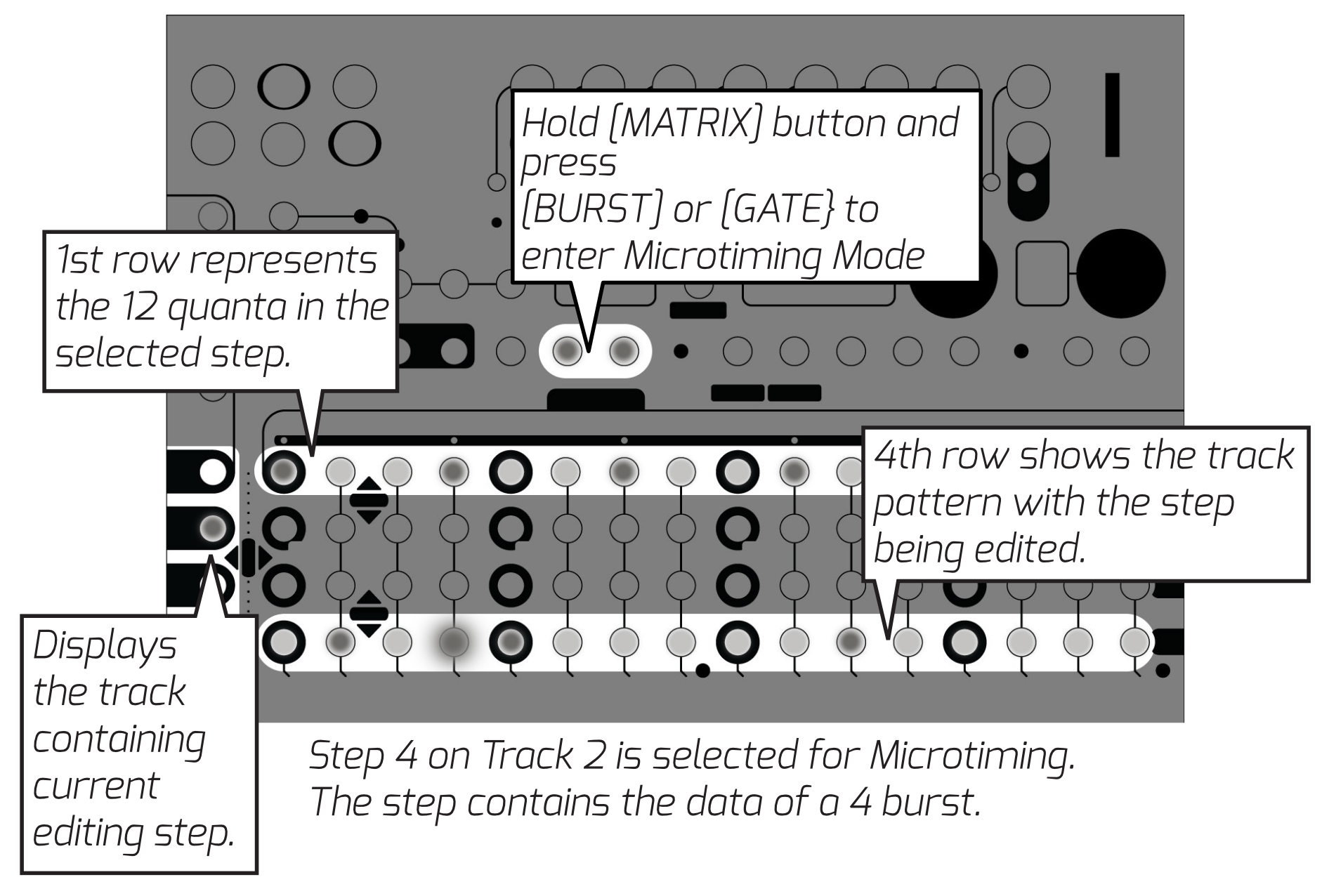 Hold [MATRIX] button and press
[BURST] or [GATE} to
enter Microtiming Mode

1st row represents the 12 quanta in the selected step.

4th row shows the track pattern with the step being edited.

Displays the track containing current editing step.

Step 4 on Track 2 is selected for Microtiming.
The step contains the data of a 4 burst.