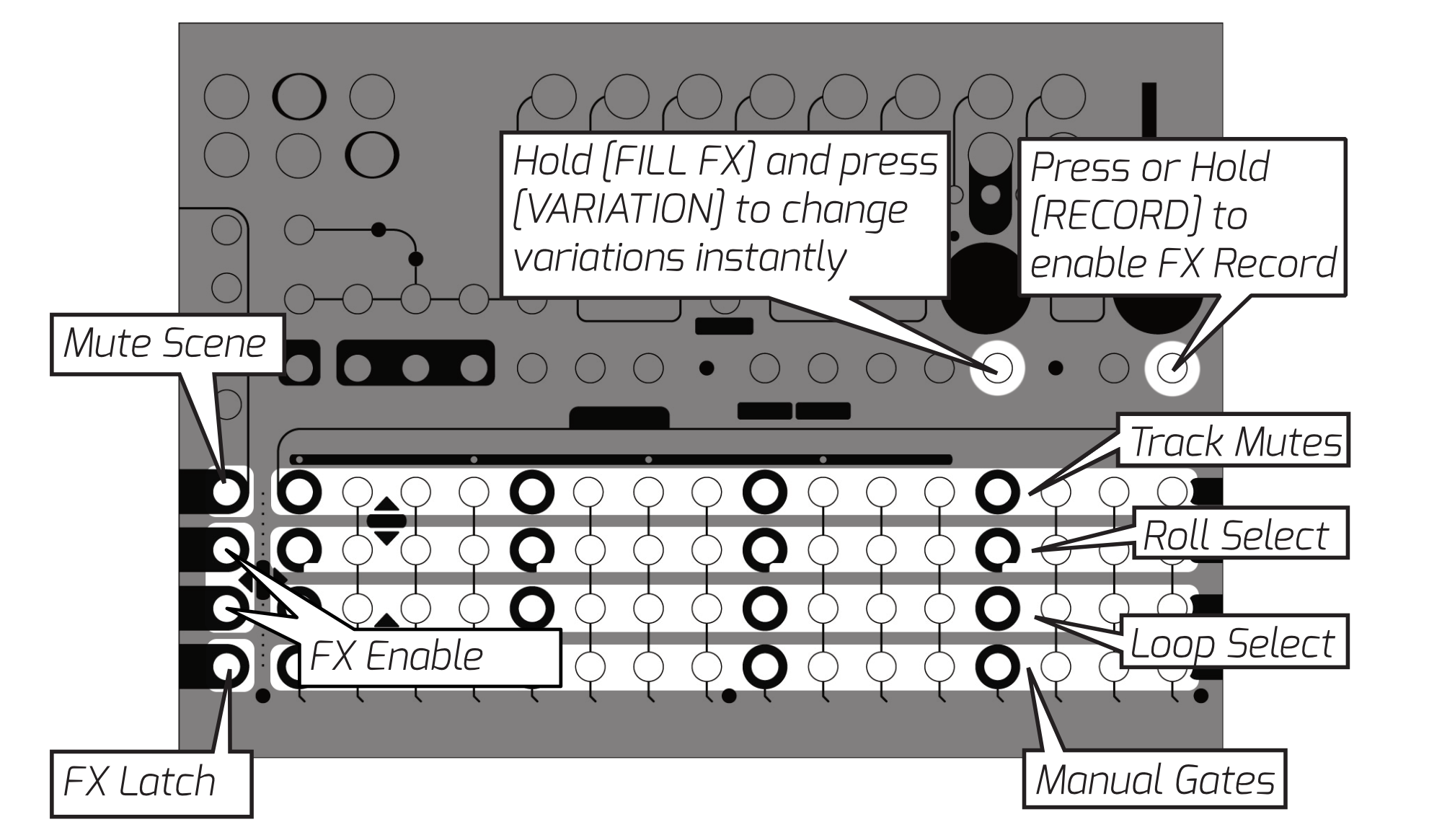 Hold [FILL FX] and press [VARIATION] to change variations instantly

Press or Hold [RECORD] to enable FX Record

Mute Scene

Track Mutes

Roll Select

Loop Select

FX Enable

FX Latch

Manual Gates