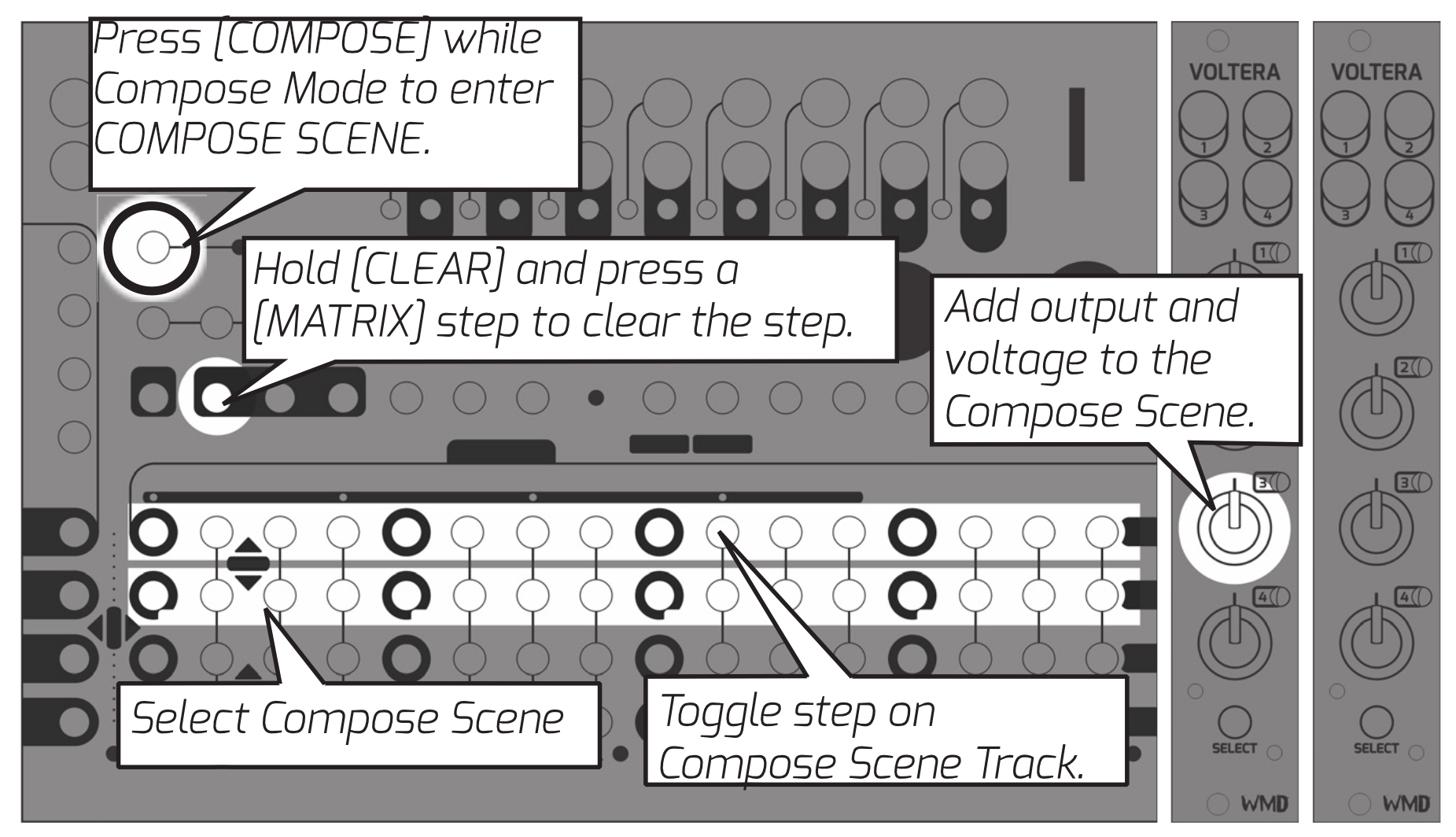 Press [COMPOSE] while Compose Mode to enter COMPOSE SCENE.

Hold [CLEAR] and press a [MATRIX] step to clear the step.

Add output and voltage to the Compose Scene.

Select Compose Scene

Toggle step on Compose Scene Track.

VOLTERA
1 2 3 4
1
2
3
4
SELECT
WMD

VOLTERA
1 2 3 4
1
2
3
4
SELECT
WMD