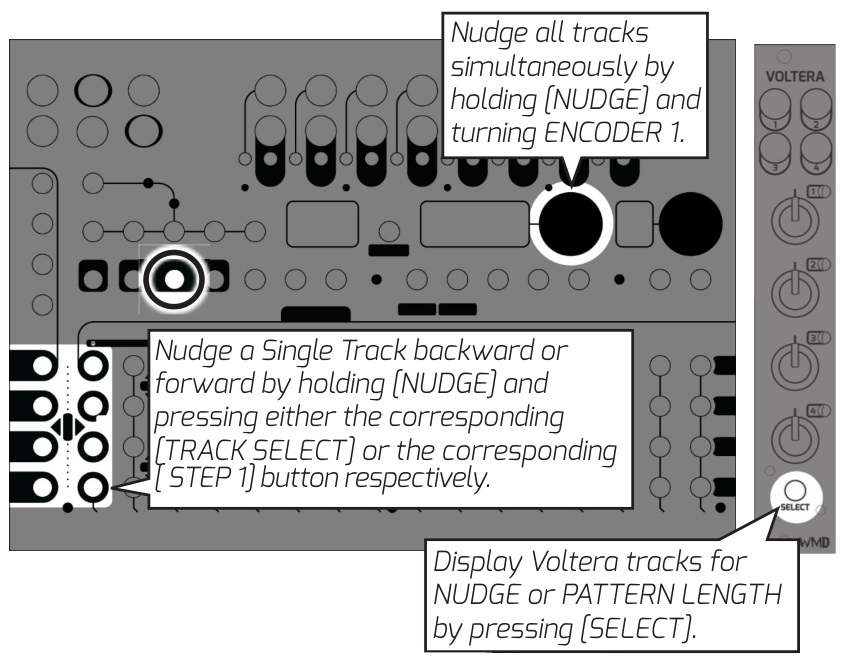 Nudge all tracks simultaneously by holding [NUDGE] and turning ENCODER 1.

VOLTERA

1 2 3 4

1 2 3 4

Nudge a Single Track backward or forward by holding [NUDGE] and pressing either the corresponding [TRACK SELECT] or the corresponding [ STEP 1] button respectively.

SELECT

WMD

Display Voltera tracks for NUDGE or PATTERN LENGTH by pressing [SELECT].