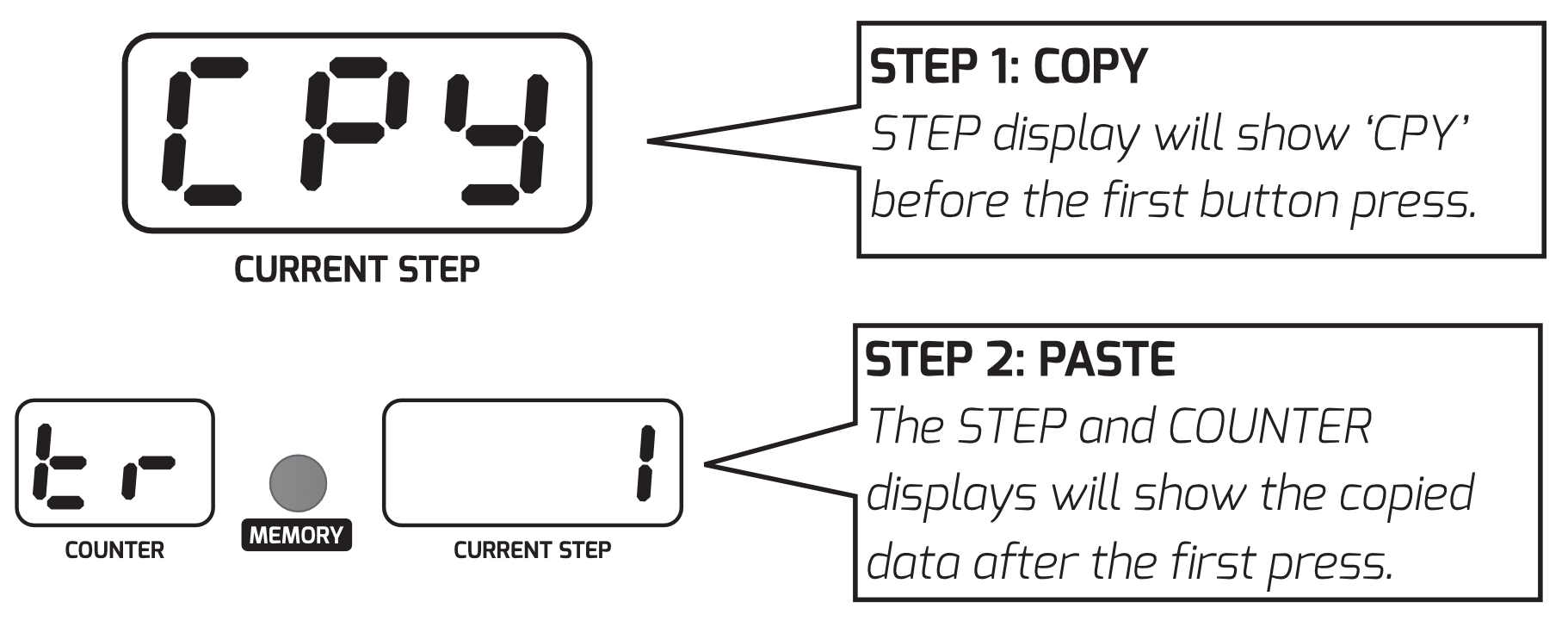 CPY

CURRENT STEP

STEP 1: COPY
STEP display will show 'CPY' before the first button press.

tr

COUNTER

MEMORY

1

CURRENT STEP

STEP 2: PASTE
The STEP and COUNTER displays will show the copied data after the first press.