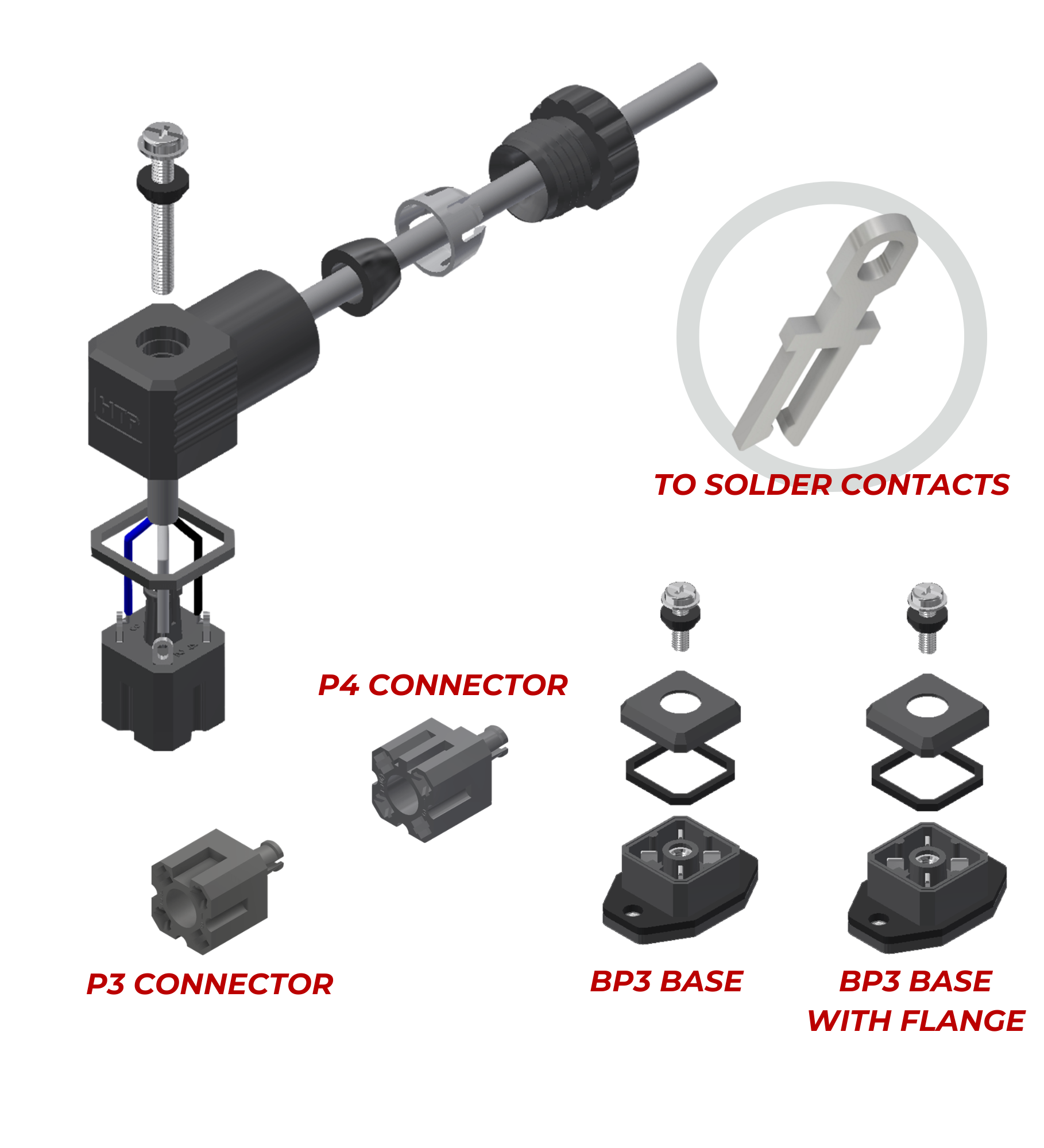 HTP

TO SOLDER CONTACTS

P4 CONNECTOR

P3 CONNECTOR

BP3 BASE

BP3 BASE WITH FLANGE