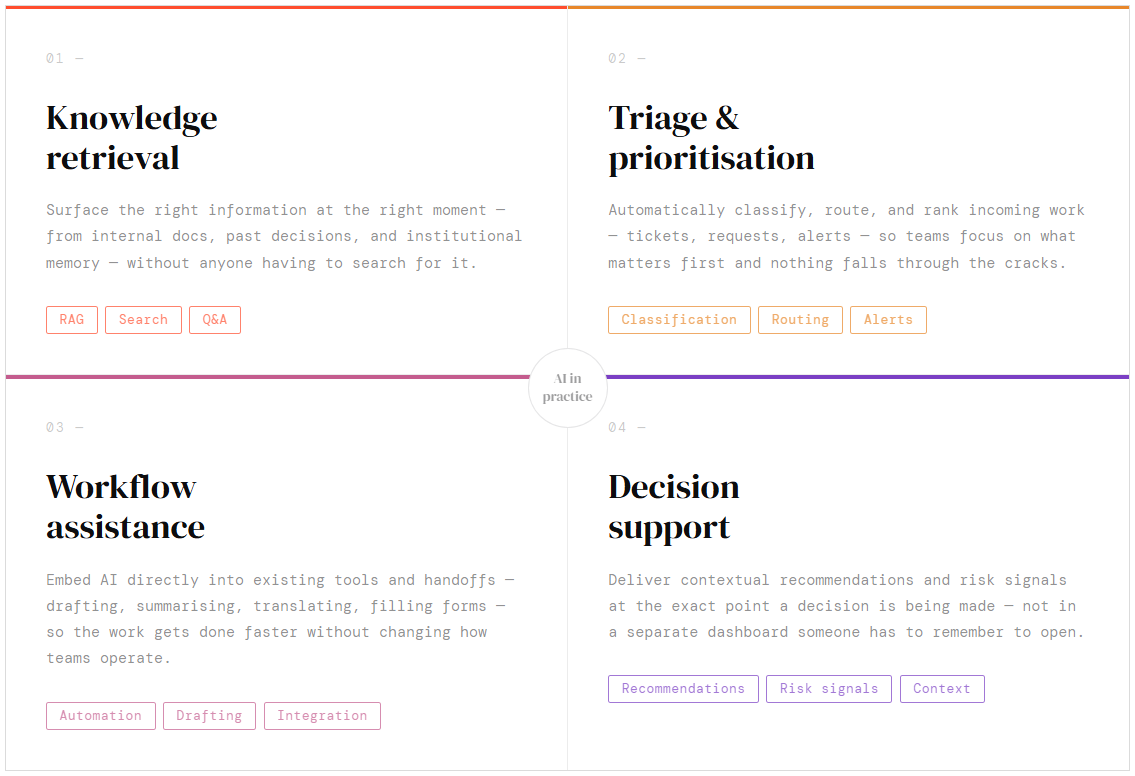 01 —

Knowledge
retrieval

Surface the right information at the right moment — from internal docs, past decisions, and institutional memory — without anyone having to search for it.

RAG
Search
Q&A

02 —

Triage &
prioritisation

Automatically classify, route, and rank incoming work — tickets, requests, alerts — so teams focus on what matters first and nothing falls through the cracks.

Classification
Routing
Alerts

AI in
practice

03 —

Workflow
assistance

Embed AI directly into existing tools and handoffs — drafting, summarising, translating, filling forms — so the work gets done faster without changing how teams operate.

Automation
Drafting
Integration

04 —

Decision
support

Deliver contextual recommendations and risk signals at the exact point a decision is being made — not in a separate dashboard someone has to remember to open.

Recommendations
Risk signals
Context