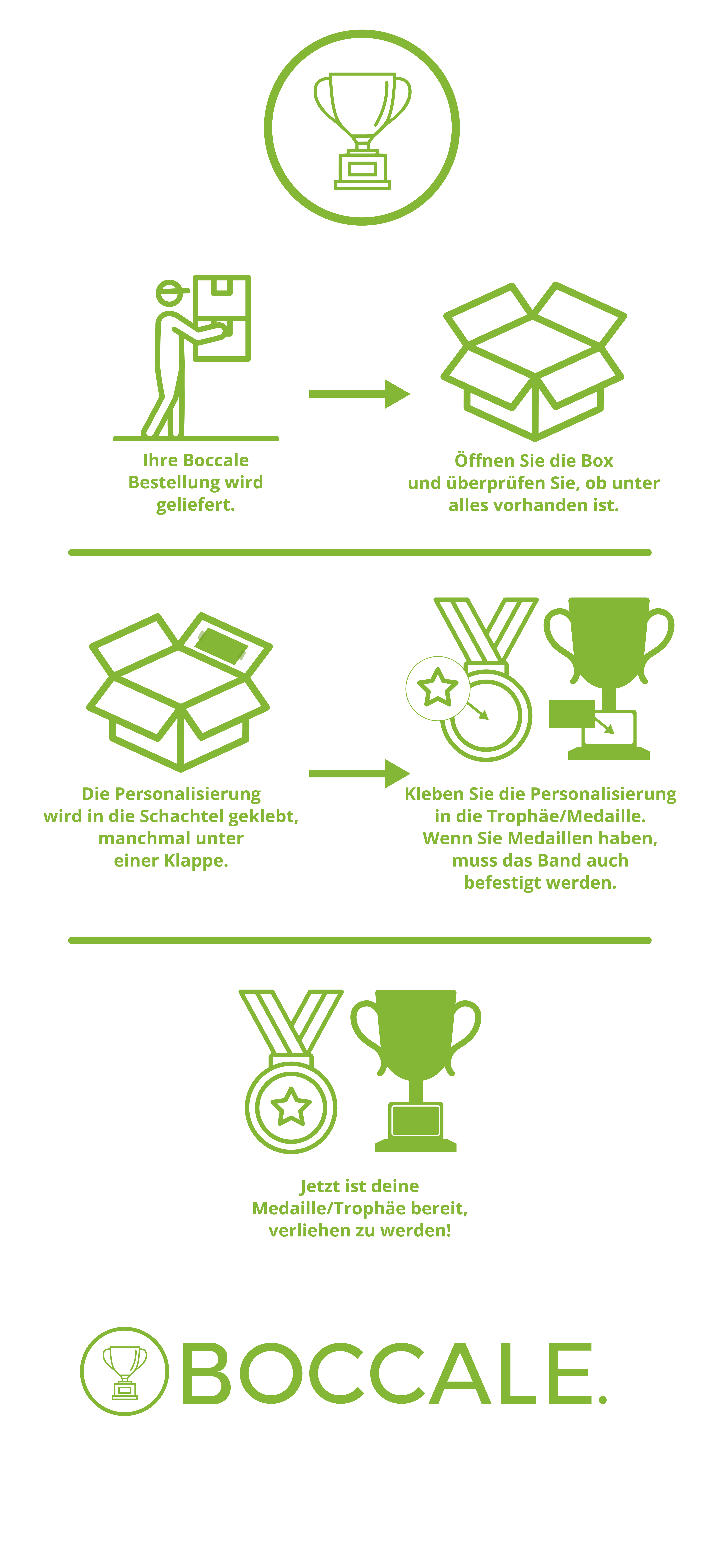 Ihre Boccale Bestellung wird geliefert.

Öffnen Sie die Box und überprüfen Sie, ob unter alles vorhanden ist.

Die Personalisierung wird in die Schachtel geklebt, manchmal unter einer Klappe.

Kleben Sie die Personalisierung in die Trophäe/Medaille. Wenn Sie Medaillen haben, muss das Band auch befestigt werden.

Jetzt ist deine Medaille/Trophäe bereit, verliehen zu werden!

BOCCALE.