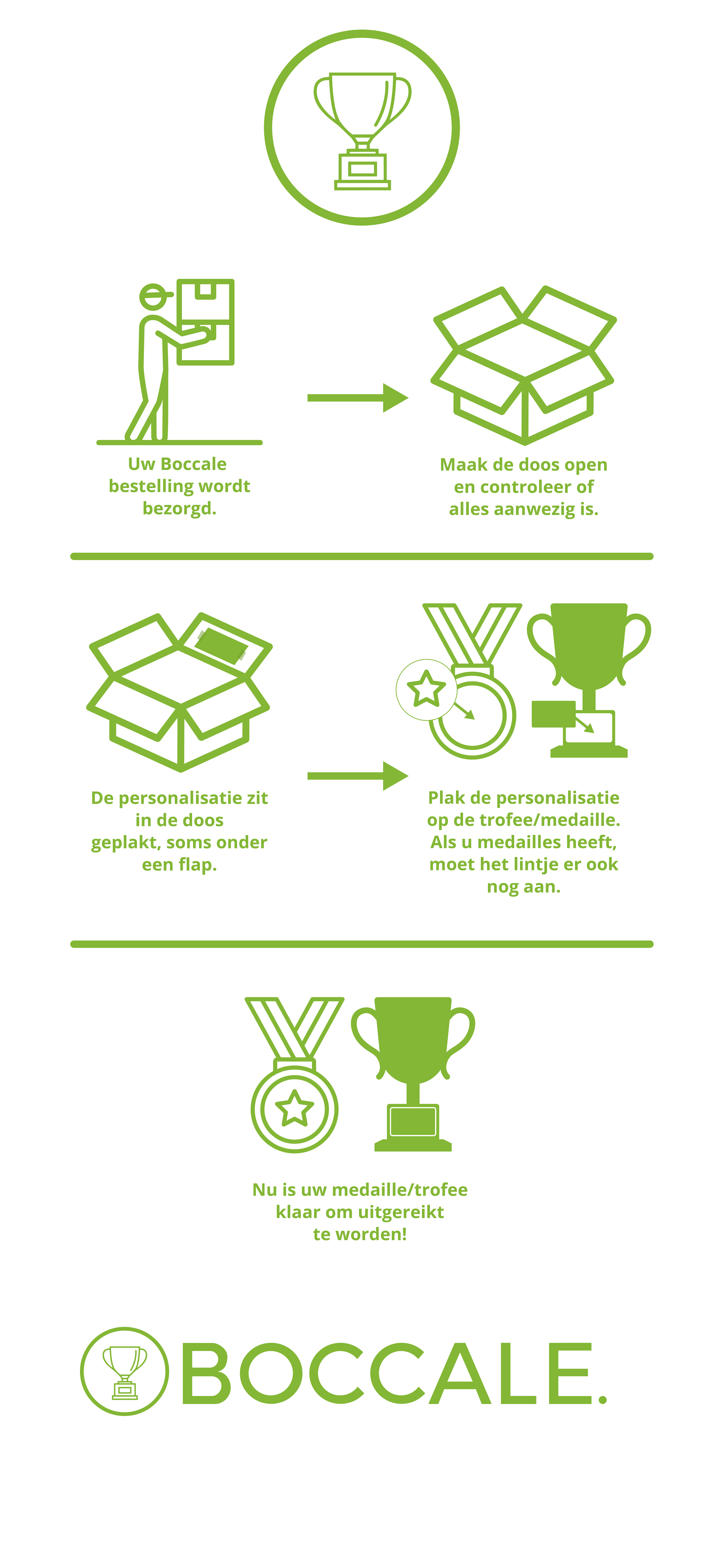 Uw Boccale bestelling wordt bezorgd.

Maak de doos open en controleer of alles aanwezig is.

De personalisatie zit in de doos geplakt, soms onder een flap.

Plak de personalisatie op de trofee/medaille. Als u medailles heeft, moet het lintje er ook nog aan.

Nu is uw medaille/trofee klaar om uitgereikt te worden!

BOCCALE.