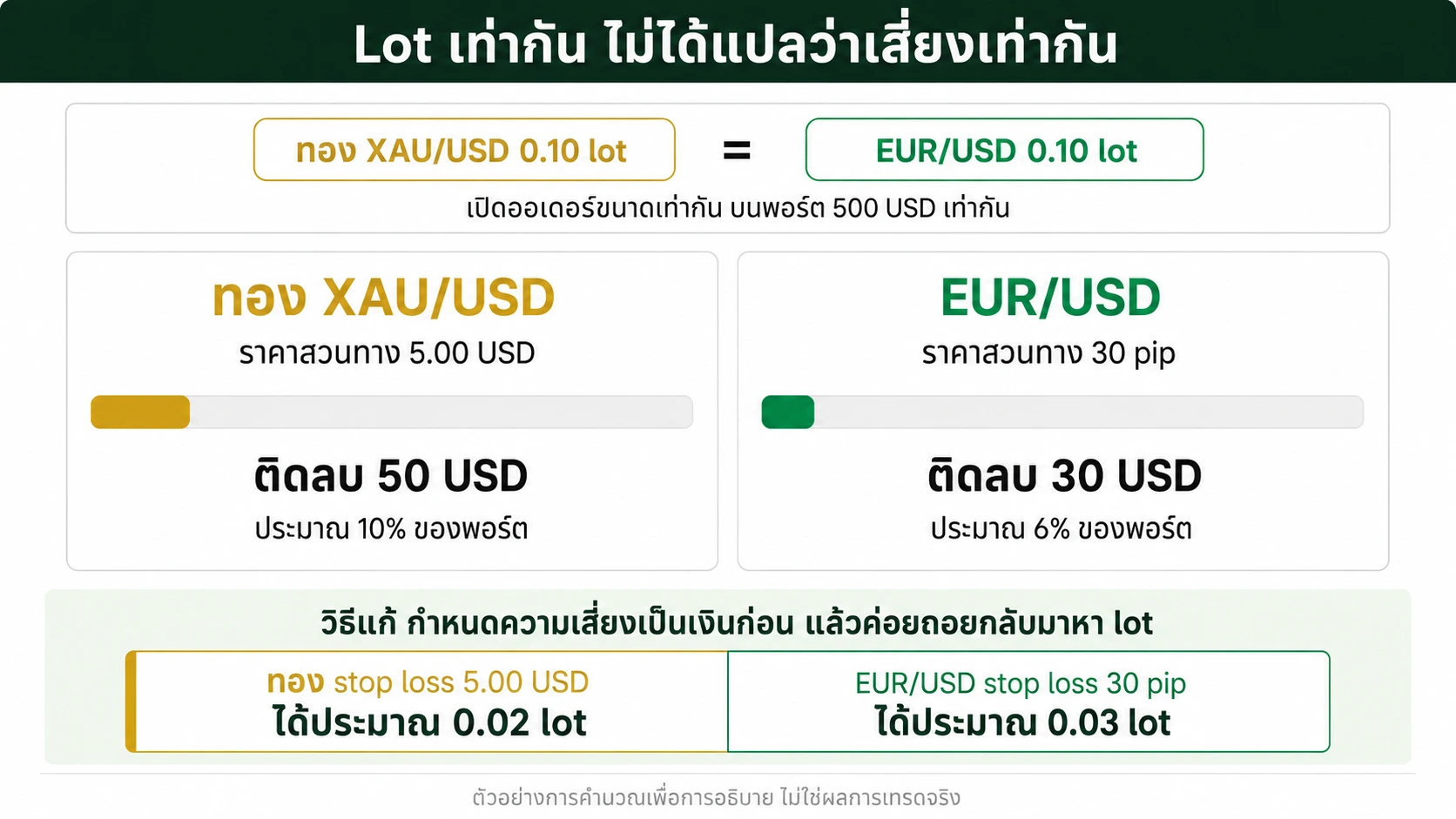 Lot เท่ากัน ไม่ได้แปลว่าเสี่ยงเท่ากัน

ทอง XAU/USD 0.10 lot = EUR/USD 0.10 lot

เปิดออเดอร์ขนาดเท่ากัน บนพอร์ต 500 USD เท่ากัน

ทอง XAU/USD

ราคาสวนทาง 5.00 USD

ติดลบ 50 USD

ประมาณ 10% ของพอร์ต

EUR/USD

ราคาสวนทาง 30 pip

ติดลบ 30 USD

ประมาณ 6% ของพอร์ต

วิธีแก้ กำหนดความเสี่ยงเป็นเงินก่อน แล้วค่อยถอยกลับมาหา lot

ทอง stop loss 5.00 USD
ได้ประมาณ 0.02 lot

EUR/USD stop loss 30 pip
ได้ประมาณ 0.03 lot

ตัวอย่างการคำนวณเพื่อการอธิบาย ไม่ใช่ผลการเทรดจริง