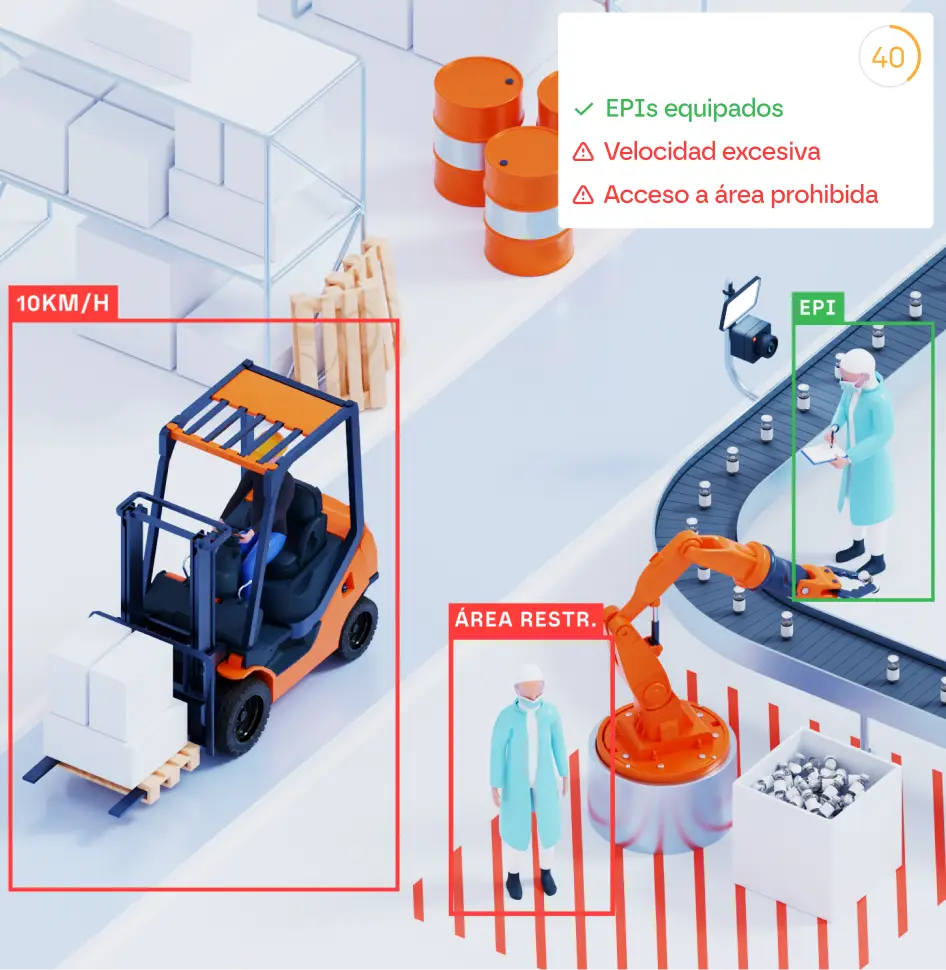 40

EPIs equipados
Velocidad excesiva
Acceso a área prohibida

10KM/H

EPI

ÁREA RESTR.