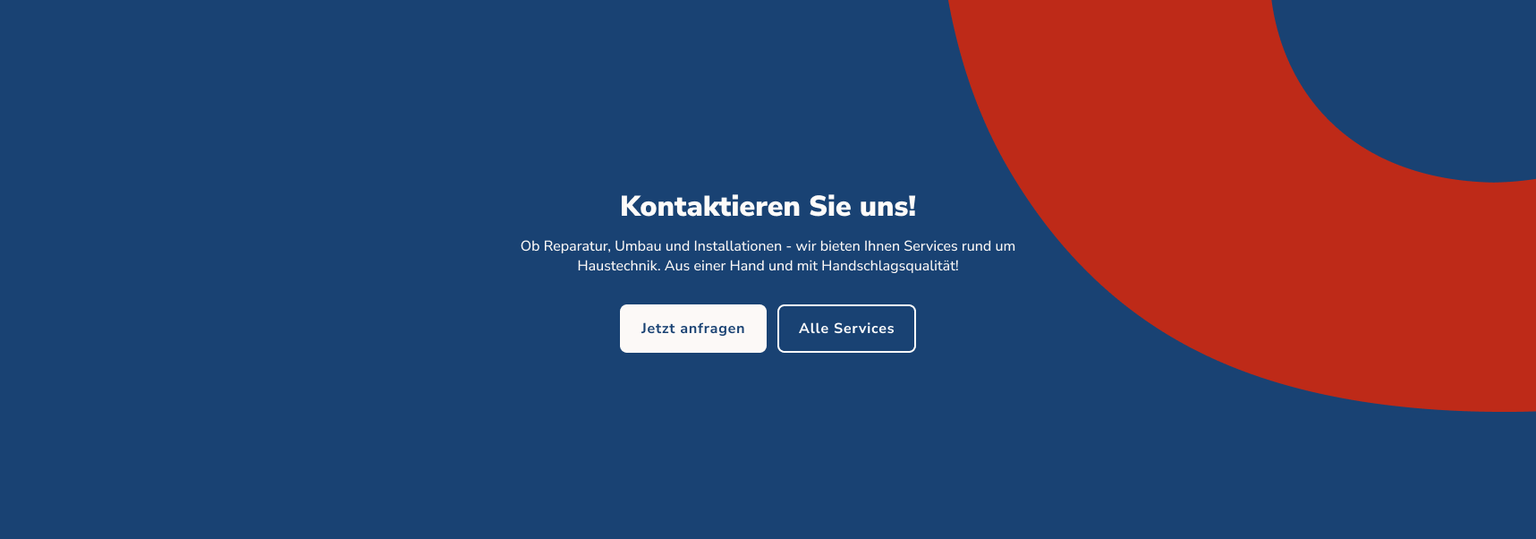 Kontaktieren Sie uns!

Ob Reparatur, Umbau und Installationen - wir bieten Ihnen Services rund um Haustechnik. Aus einer Hand und mit Handschlagsqualität!

Jetzt anfragen

Alle Services