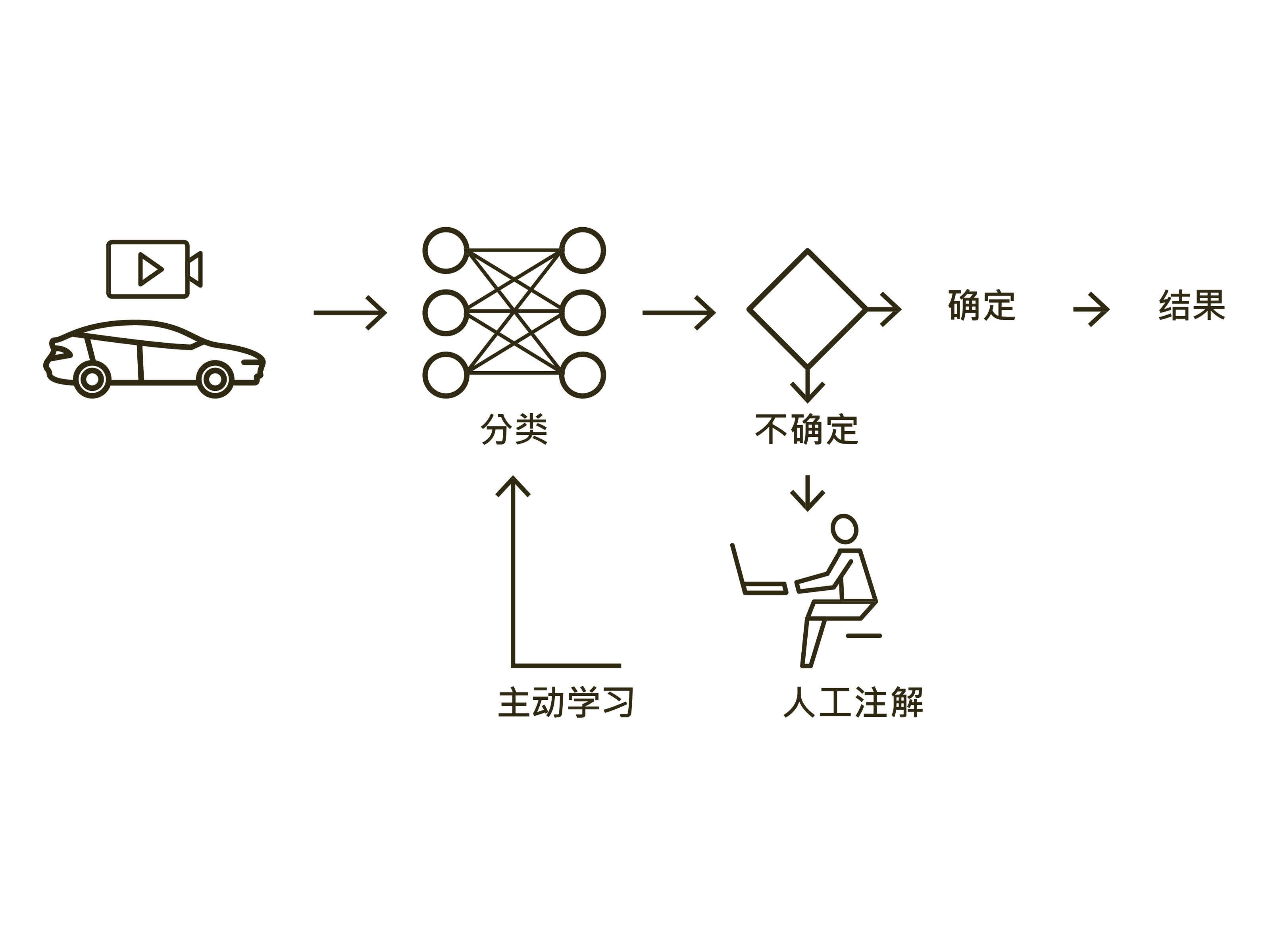 确定

结果

分类

不确定

主动学习

人工注解