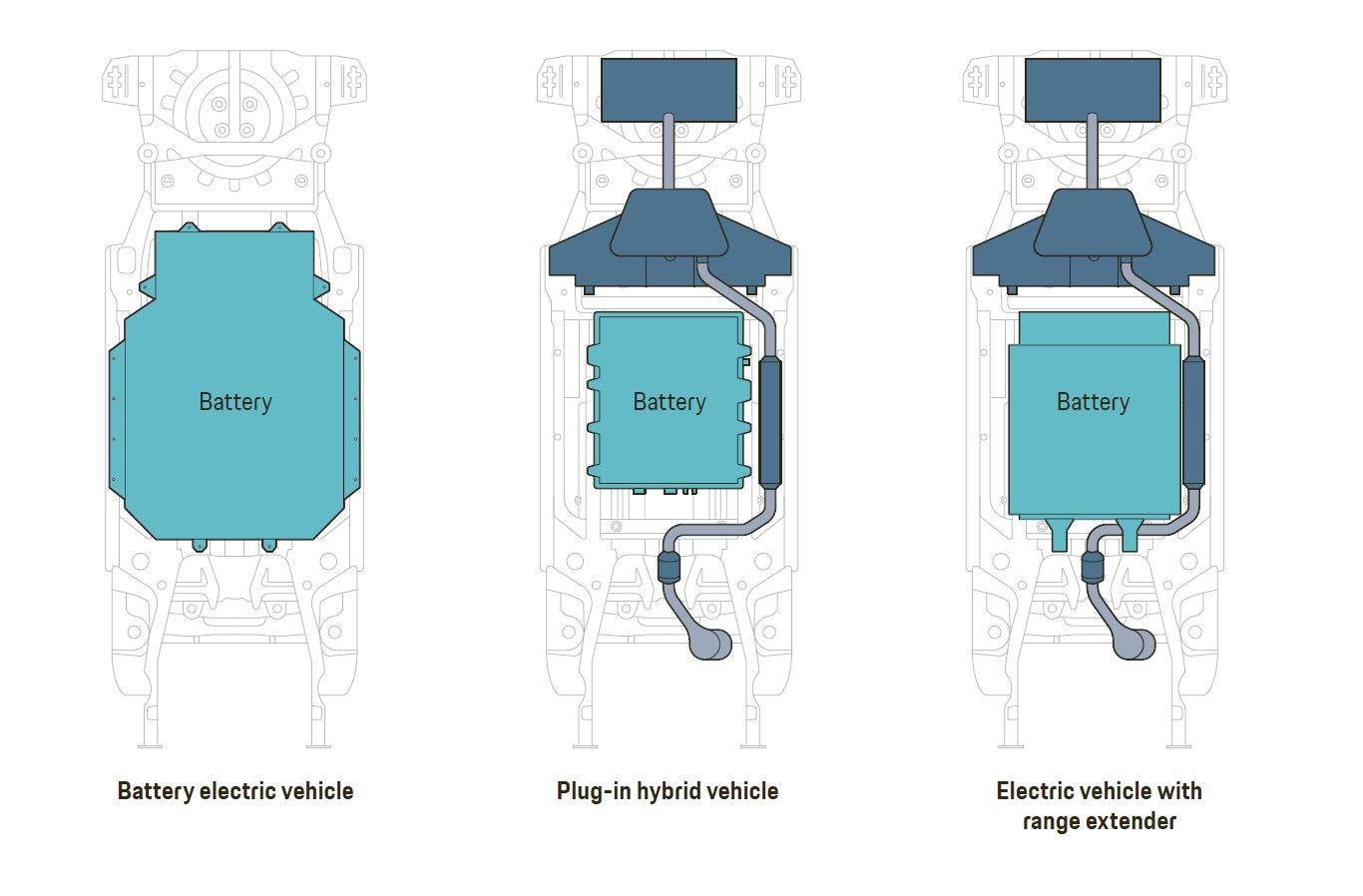 Battery

Battery electric vehicle

Battery

Plug-in hybrid vehicle

Battery

Electric vehicle with range extender