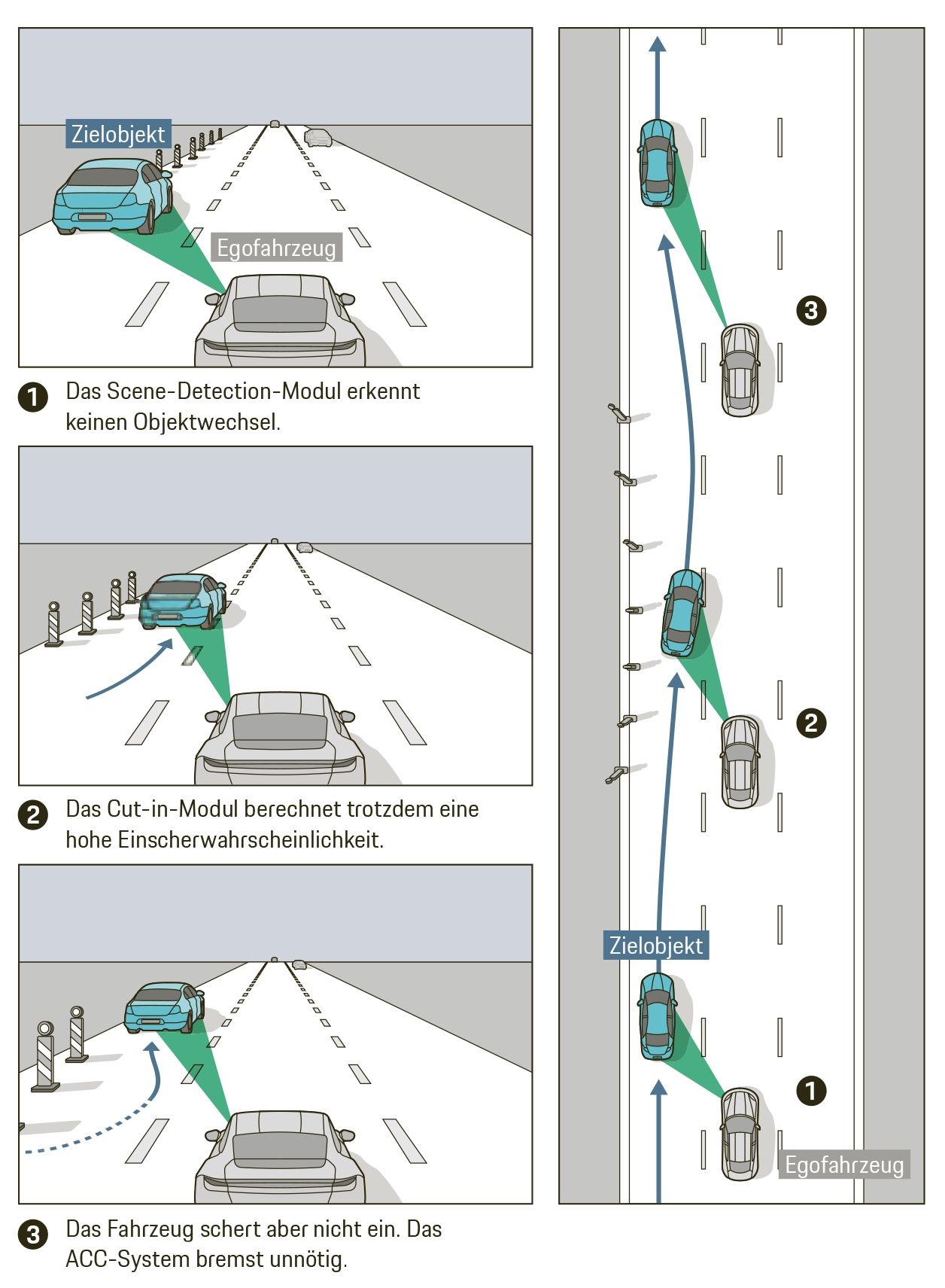 Zielobjekt

Egofahrzeug

1 Das Scene-Detection-Modul erkennt keinen Objektwechsel.

2 Das Cut-in-Modul berechnet trotzdem eine hohe Einscherwahrscheinlichkeit.

3 Das Fahrzeug schert aber nicht ein. Das ACC-System bremst unnötig.

3

2

Zielobjekt

1

Egofahrzeug