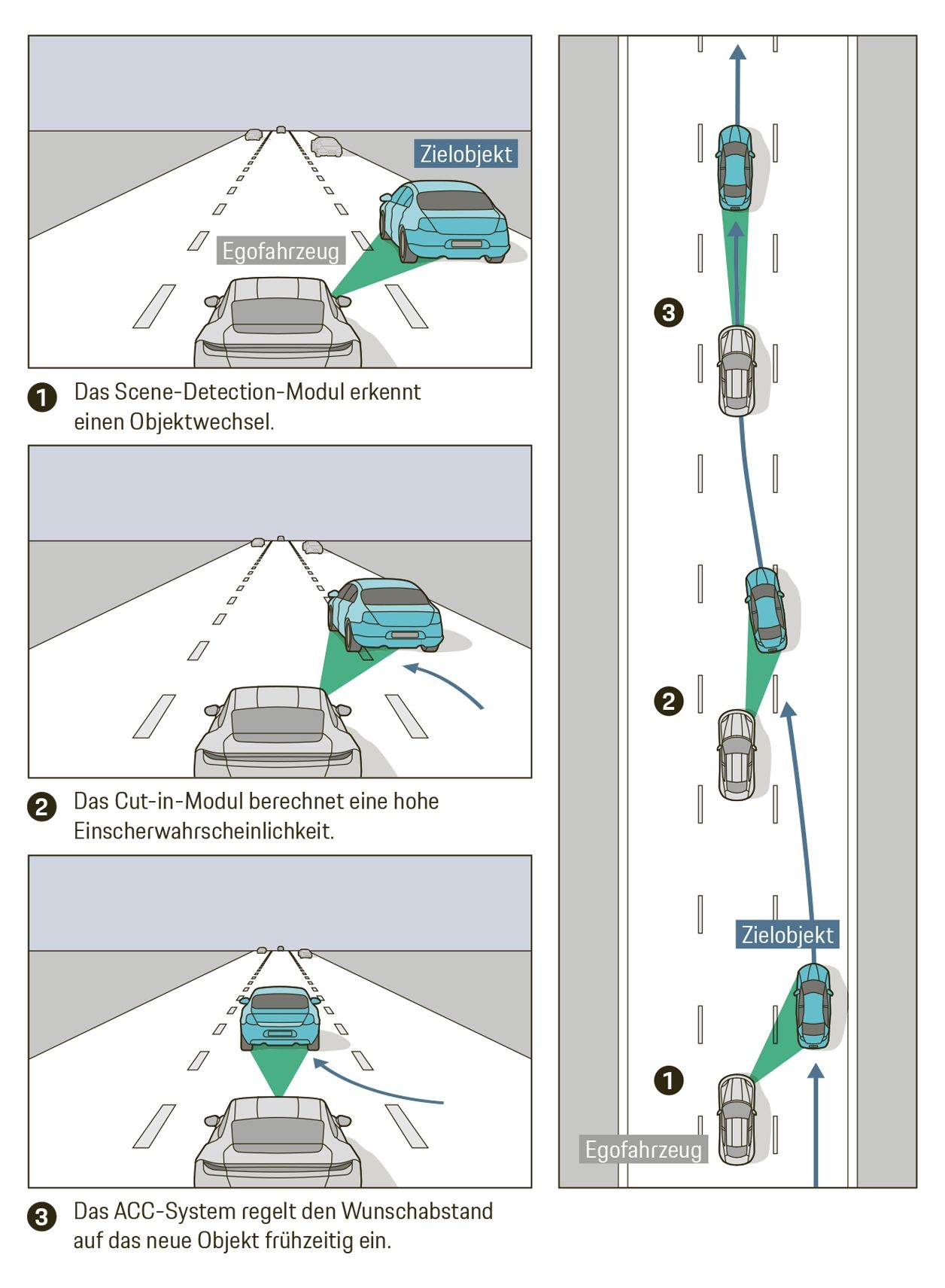 Zielobjekt

Egofahrzeug

1 Das Scene-Detection-Modul erkennt einen Objektwechsel.

2 Das Cut-in-Modul berechnet eine hohe Einscherwahrscheinlichkeit.

3 Das ACC-System regelt den Wunschabstand auf das neue Objekt frühzeitig ein.

3

2

Zielobjekt

1

Egofahrzeug