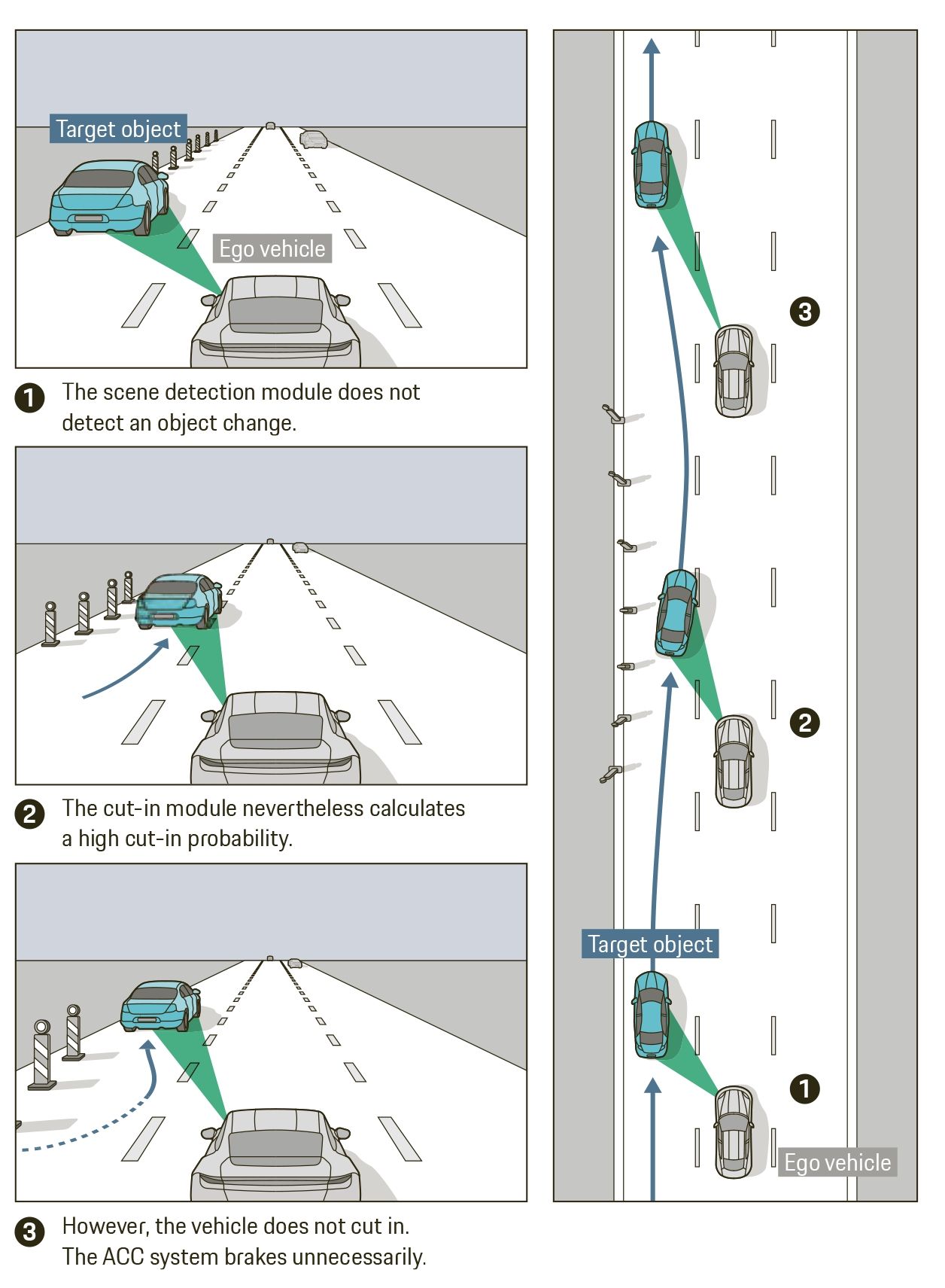 Target object

Ego vehicle

1 The scene detection module does not detect an object change.

2 The cut-in module nevertheless calculates a high cut-in probability.

3 However, the vehicle does not cut in. The ACC system brakes unnecessarily.

3

2

Target object

1

Ego vehicle