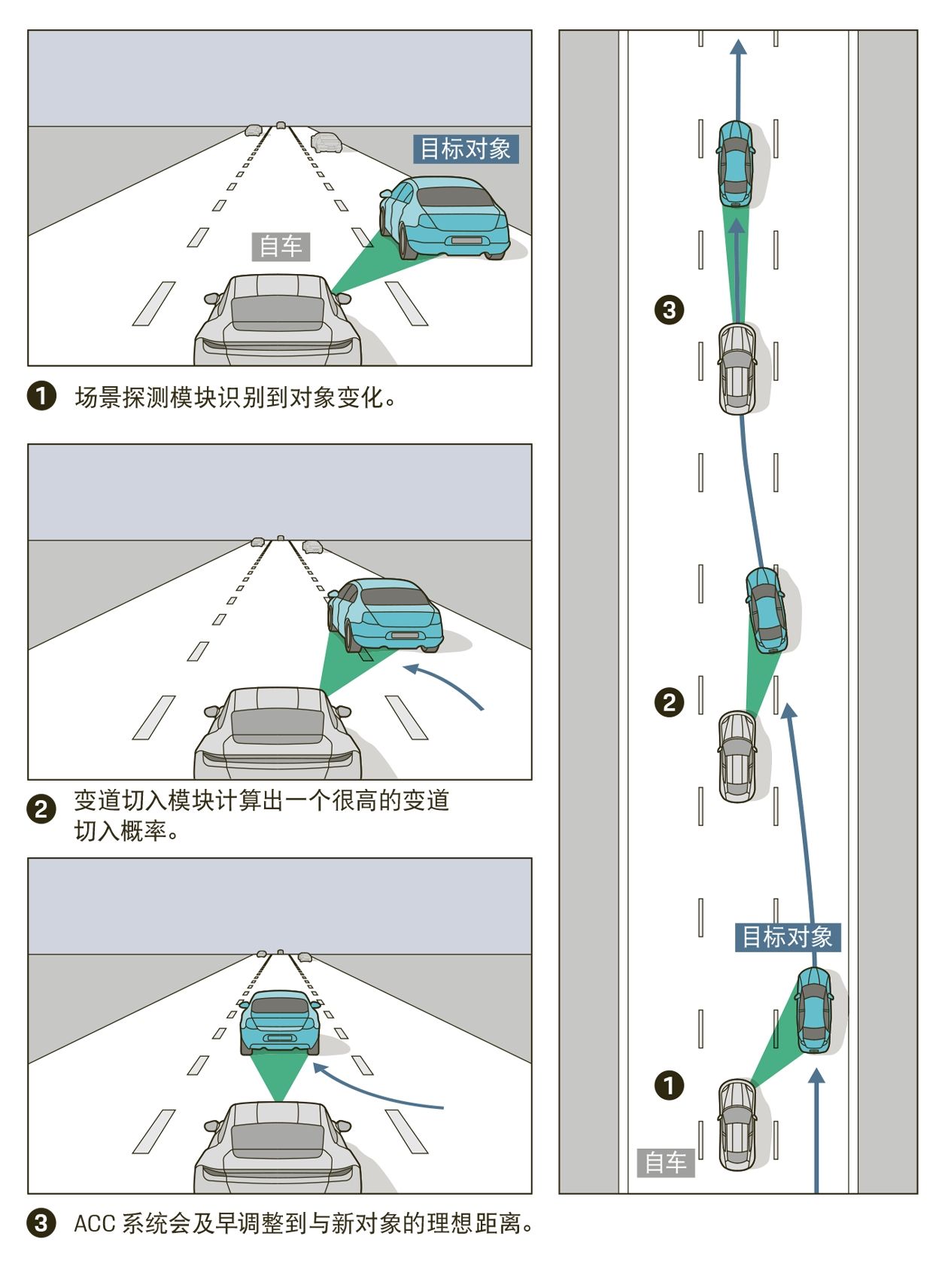 目标对象

自车

❶ 场景探测模块识别到对象变化。

❷ 变道切入模块计算出一个很高的变道切入概率。

❸ ACC 系统会及早调整到与新对象的理想距离。

❸

❷

目标对象

❶

自车