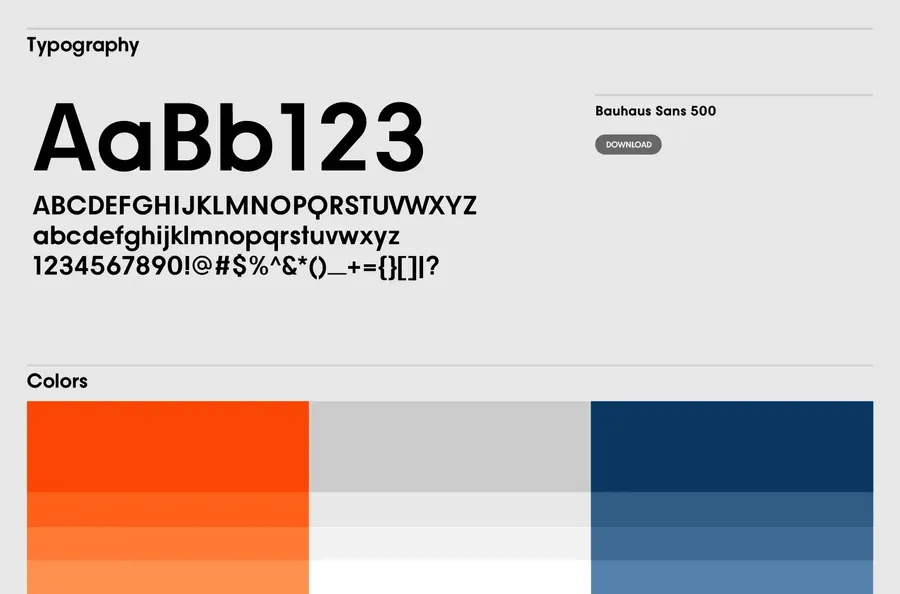 Typography

AaBb123

ABCDEFGHIJKLMNOPQRSTUVWXYZ
abcdefghijklmnopqrstuvwxyz
1234567890!@#$%^&*()_+={}[]|?

Bauhaus Sans 500

DOWNLOAD

Colors