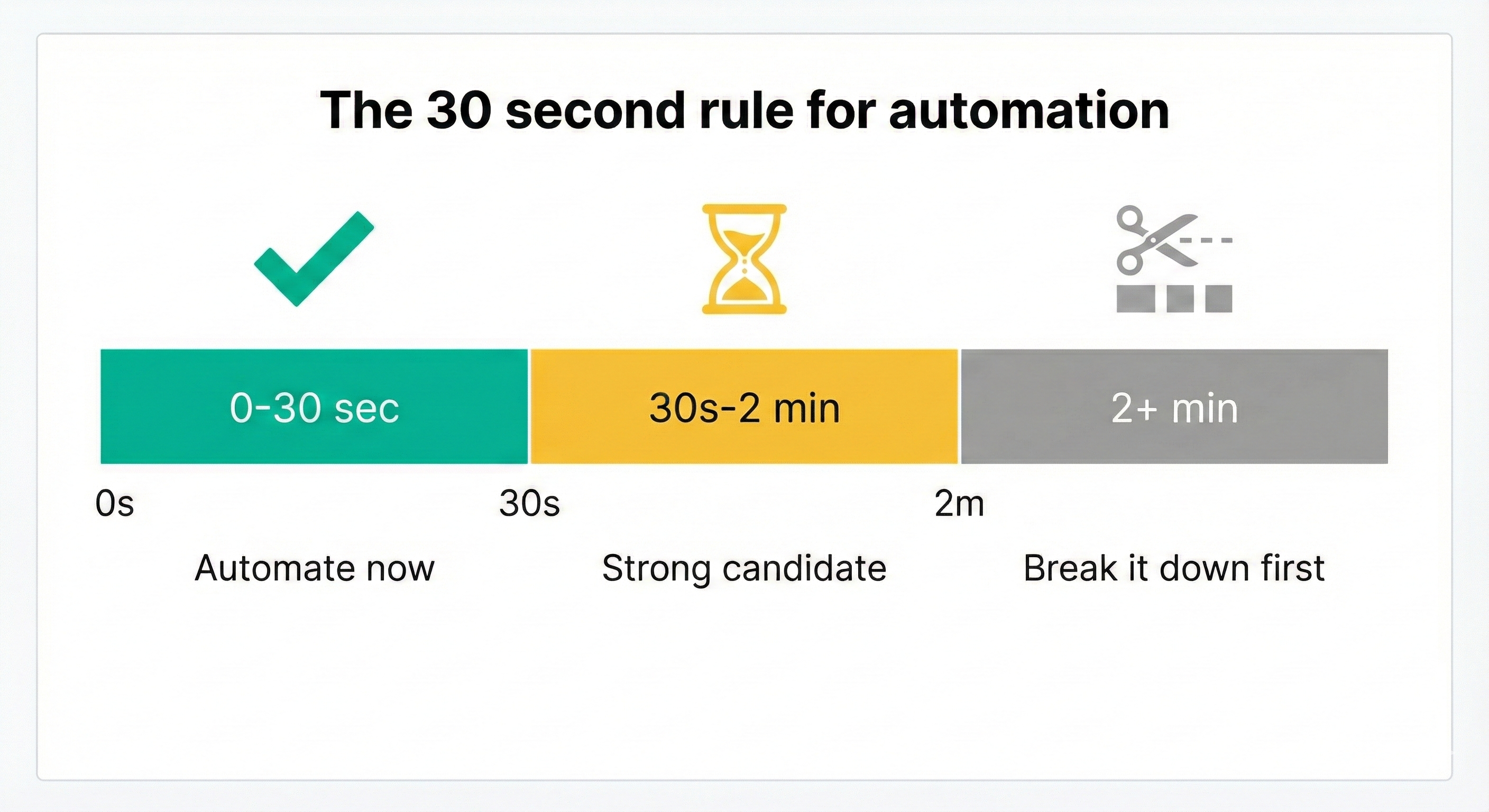 The 30 second rule for automation

0-30 sec

30s-2 min

2+ min

0s

30s

2m

Automate now

Strong candidate

Break it down first