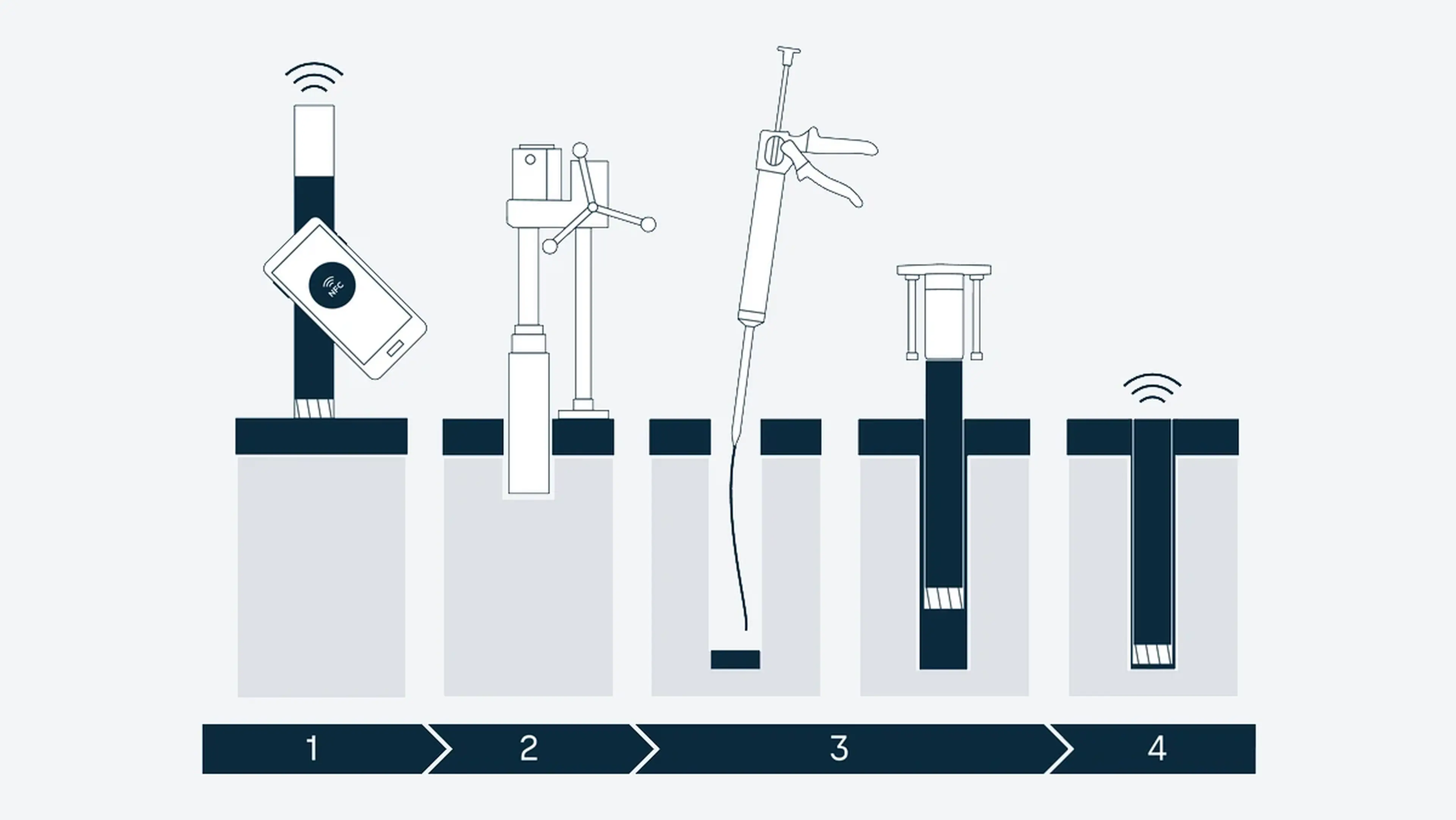 NFC

1 2 3 4