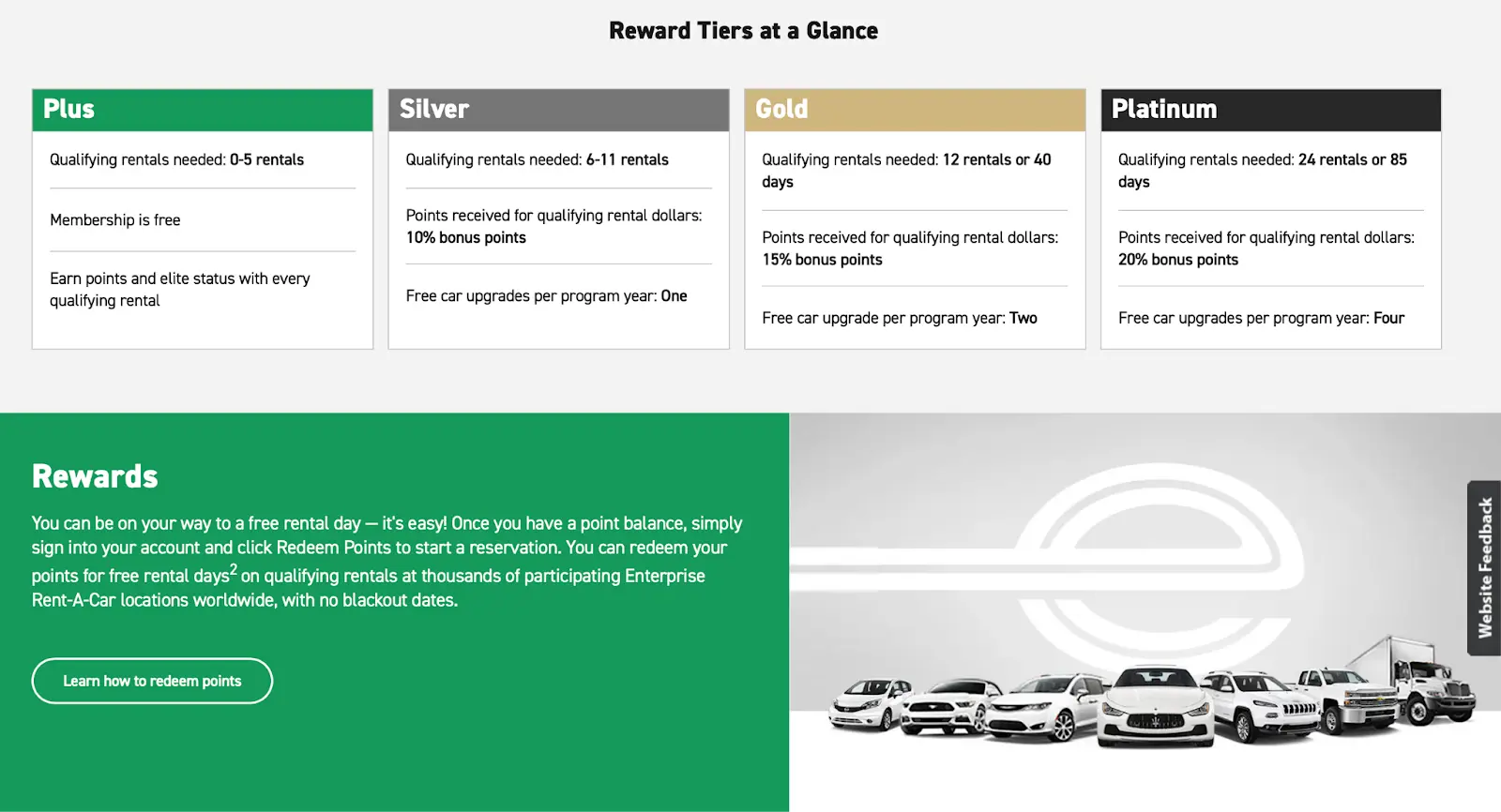 Reward Tiers at a Glance

Plus

Qualifying rentals needed: 0-5 rentals

Membership is free

Earn points and elite status with every qualifying rental

Silver

Qualifying rentals needed: 6-11 rentals

Points received for qualifying rental dollars: 10% bonus points

Free car upgrades per program year: One

Gold

Qualifying rentals needed: 12 rentals or 40 days

Points received for qualifying rental dollars: 15% bonus points

Free car upgrade per program year: Two

Platinum

Qualifying rentals needed: 24 rentals or 85 days

Points received for qualifying rental dollars: 20% bonus points

Free car upgrades per program year: Four

Rewards

You can be on your way to a free rental day — it's easy! Once you have a point balance, simply sign into your account and click Redeem Points to start a reservation. You can redeem your points for free rental days$^2$ on qualifying rentals at thousands of participating Enterprise Rent-A-Car locations worldwide, with no blackout dates.

Learn how to redeem points

Website Feedback