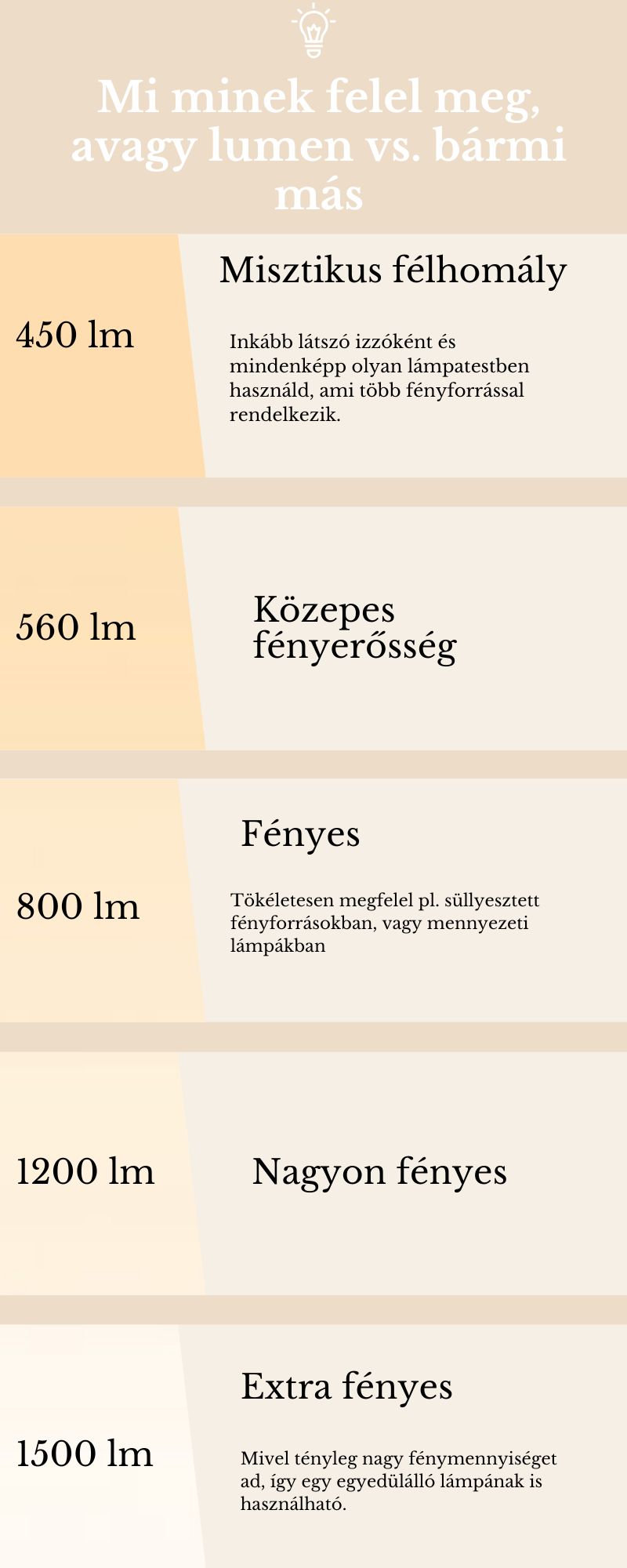 Mi minek felel meg, avagy lumen vs. bármi más

450 lm

Misztikus félhomály

Inkább látszó izzóként és mindenképp olyan lámpatestben használd, ami több fényforrással rendelkezik.

560 lm

Közepes fényerősség

800 lm

Fényes

Tökéletesen megfelel pl. süllyesztett fényforrásokban, vagy mennyezeti lámpákban

1200 lm

Nagyon fényes

1500 lm

Extra fényes

Mivel tényleg nagy fénymennyiséget ad, így egy egyedülálló lámpának is használható.