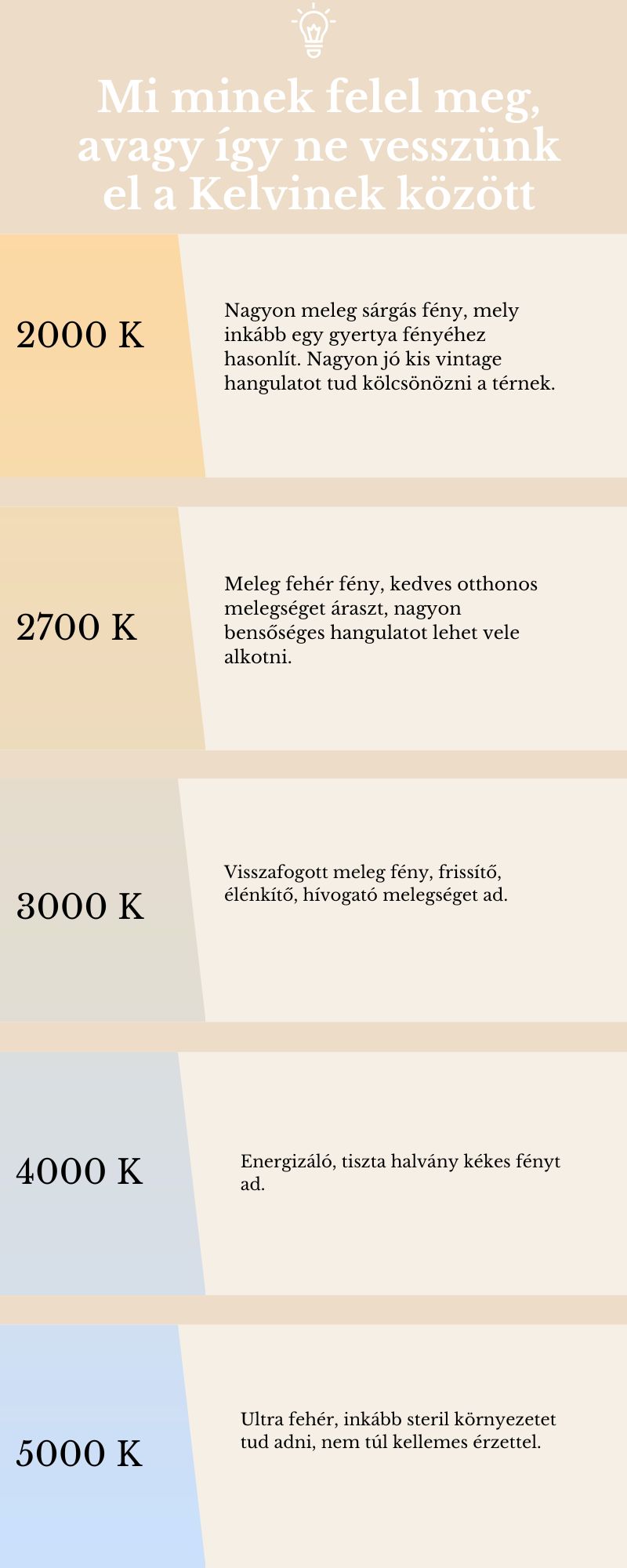 Mi minek felel meg, avagy így ne vesszünk el a Kelvinek között

2000 K

Nagyon meleg sárgás fény, mely inkább egy gyertya fényéhez hasonlít. Nagyon jó kis vintage hangulatot tud kölcsönözni a térnek.

2700 K

Meleg fehér fény, kedves otthonos melegséget áraszt, nagyon bensőséges hangulatot lehet vele alkotni.

3000 K

Visszafogott meleg fény, frissítő, élénkítő, hívogató melegséget ad.

4000 K

Energizáló, tiszta halvány kékes fényt ad.

5000 K

Ultra fehér, inkább steril környezetet tud adni, nem túl kellemes érzettel.