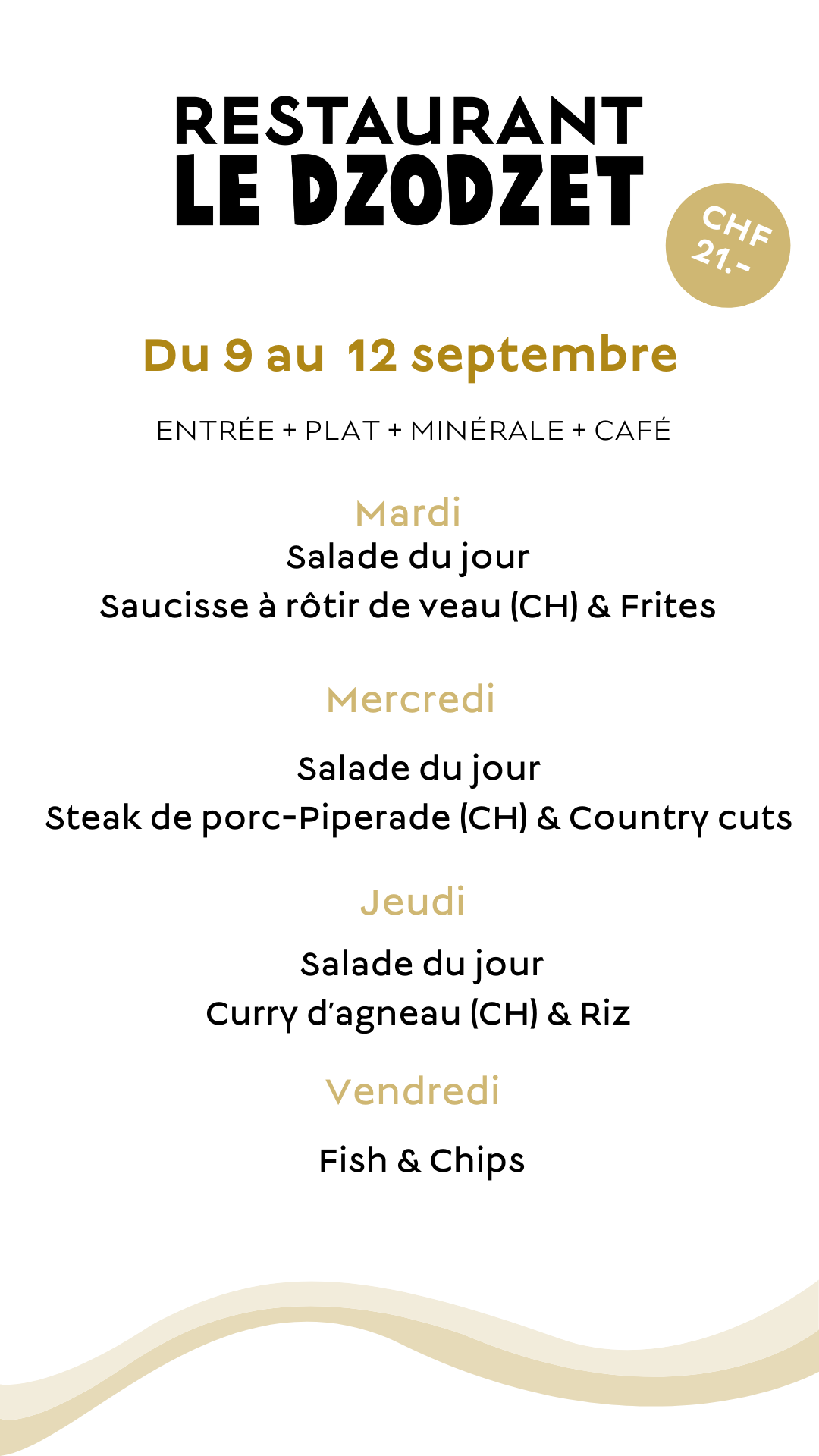 RESTAURANT
LE DZODZET

CHF
21.-

Du 9 au 12 septembre

ENTRÉE + PLAT + MINÉRALE + CAFÉ

Mardi
Salade du jour
Saucisse à rôtir de veau (CH) & Frites

Mercredi

Salade du jour
Steak de porc-Piperade (CH) & Country cuts

Jeudi

Salade du jour
Curry d'agneau (CH) & Riz

Vendredi

Fish & Chips