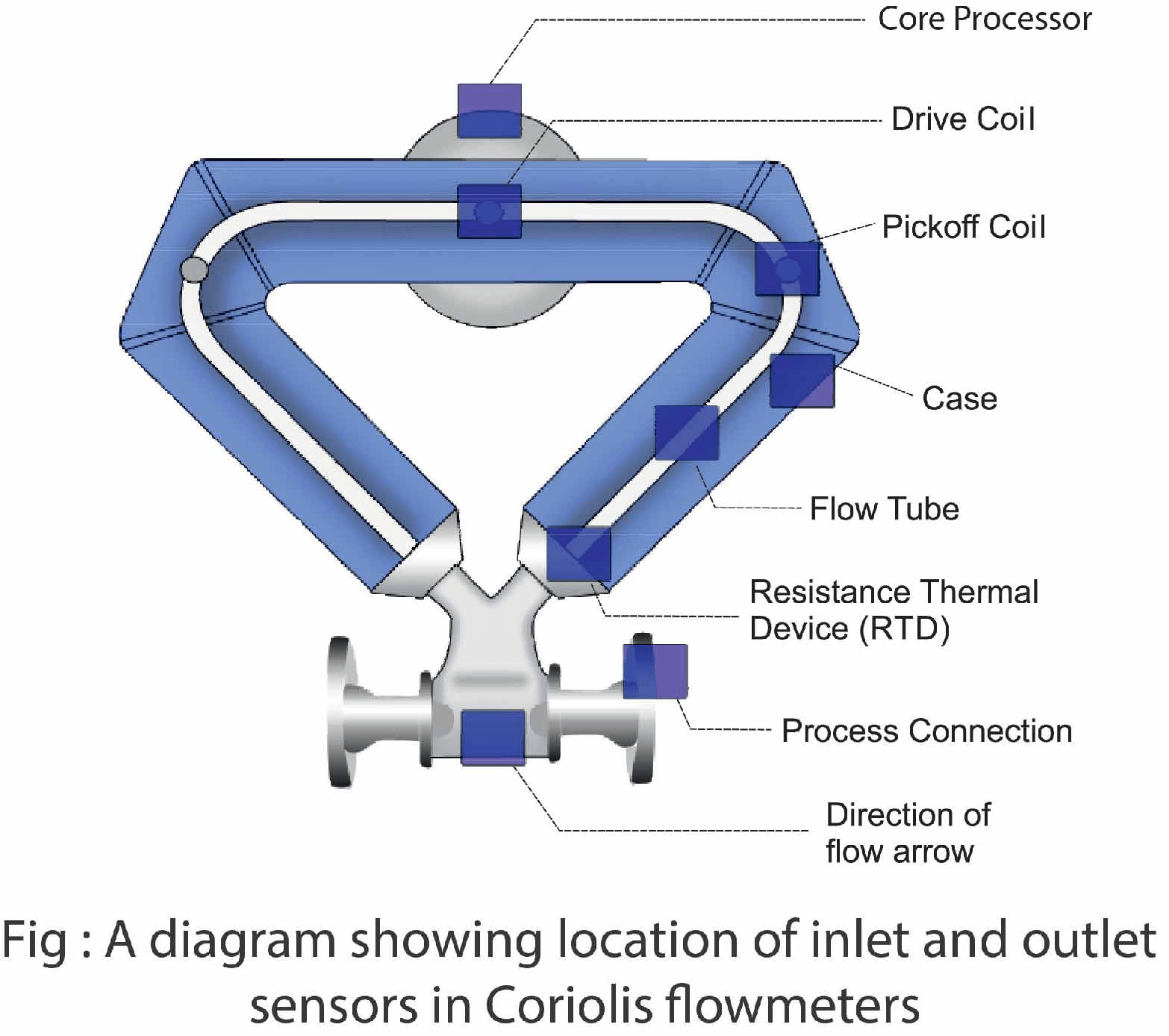 Core Processor

Drive Coil

Pickoff Coil

Case

Flow Tube

Resistance Thermal Device (RTD)

Process Connection

Direction of flow arrow

Fig : A diagram showing location of inlet and outlet sensors in Coriolis flowmeters