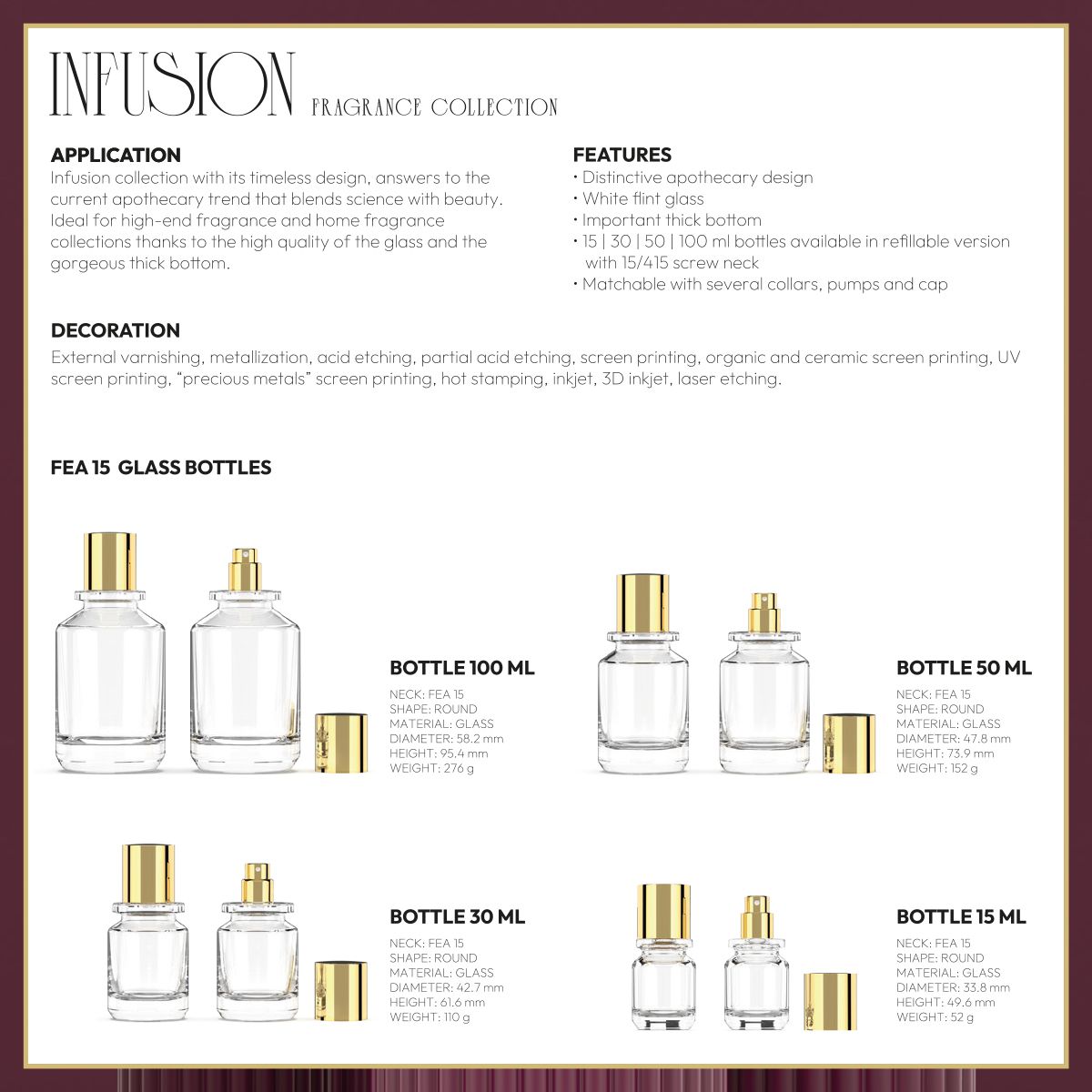 INFUSION FRAGRANCE COLLECTION

APPLICATION
Infusion collection with its timeless design, answers to the current apothecary trend that blends science with beauty. Ideal for high-end fragrance and home fragrance collections thanks to the high quality of the glass and the gorgeous thick bottom.

FEATURES
• Distinctive apothecary design
• White flint glass
• Important thick bottom
• 15 | 30 | 50 | 100 ml bottles available in refillable version with 15/415 screw neck
• Matchable with several collars, pumps and cap

DECORATION
External varnishing, metallization, acid etching, partial acid etching, screen printing, organic and ceramic screen printing, UV screen printing, "precious metals" screen printing, hot stamping, inkjet, 3D inkjet, laser etching.

FEA 15 GLASS BOTTLES

BOTTLE 100 ML
NECK: FEA 15
SHAPE: ROUND
MATERIAL: GLASS
DIAMETER: 58.2 mm
HEIGHT: 95.4 mm
WEIGHT: 276 g

BOTTLE 50 ML
NECK: FEA 15
SHAPE: ROUND
MATERIAL: GLASS
DIAMETER: 47.8 mm
HEIGHT: 73.9 mm
WEIGHT: 152 g

BOTTLE 30 ML
NECK: FEA 15
SHAPE: ROUND
MATERIAL: GLASS
DIAMETER: 42.7 mm
HEIGHT: 61.6 mm
WEIGHT: 110 g

BOTTLE 15 ML
NECK: FEA 15
SHAPE: ROUND
MATERIAL: GLASS
DIAMETER: 33.8 mm
HEIGHT: 49.6 mm
WEIGHT: 52 g