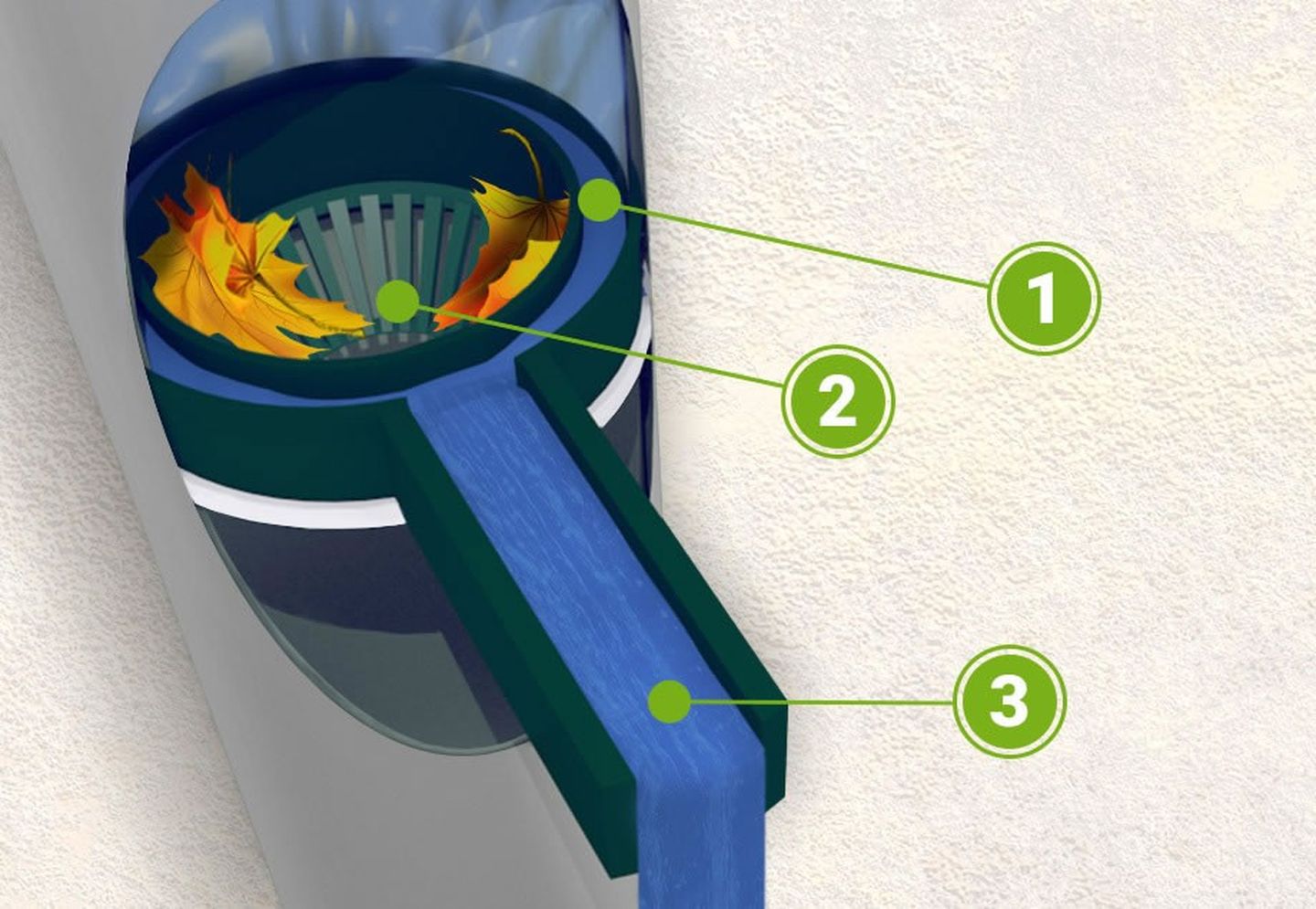 1
2
3