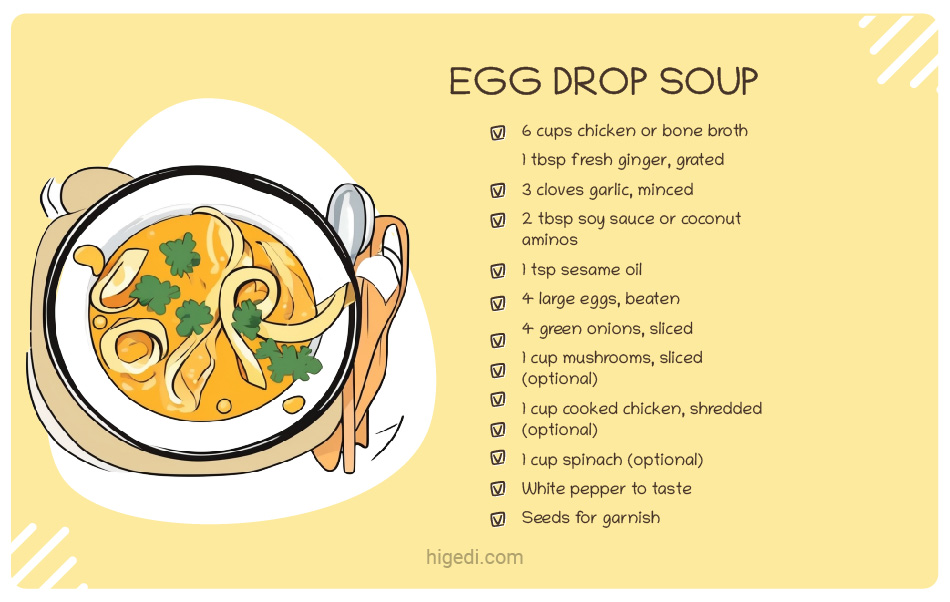 EGG DROP SOUP

6 cups chicken or bone broth
1 tbsp fresh ginger, grated
3 cloves garlic, minced
2 tbsp soy sauce or coconut aminos
1 tsp sesame oil
4 large eggs, beaten
4 green onions, sliced
1 cup mushrooms, sliced (optional)
1 cup cooked chicken, shredded (optional)
1 cup spinach (optional)
White pepper to taste
Seeds for garnish

higedi.com