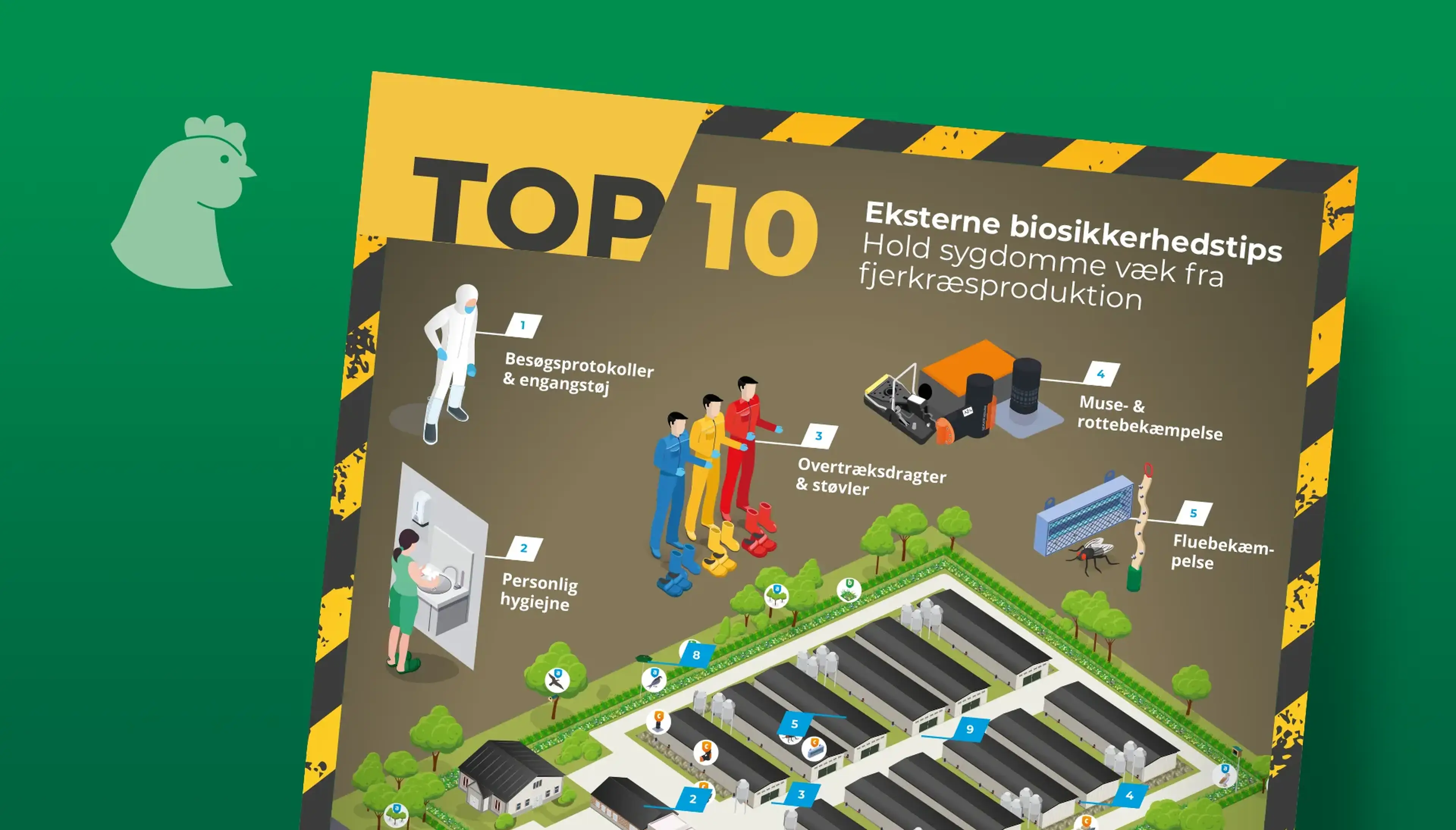 TOP 10

Eksterne biosikkerhedstips
Hold sygdomme væk fra fjerkræsproduktion

1
Besøgsprotokoller & engangstøj

2
Personlig hygiejne

3
Overtræksdragter & støvler

4
Muse- & rottebekæmpelse

5
Fluebekæmpelse

8

5

9

2

3

4