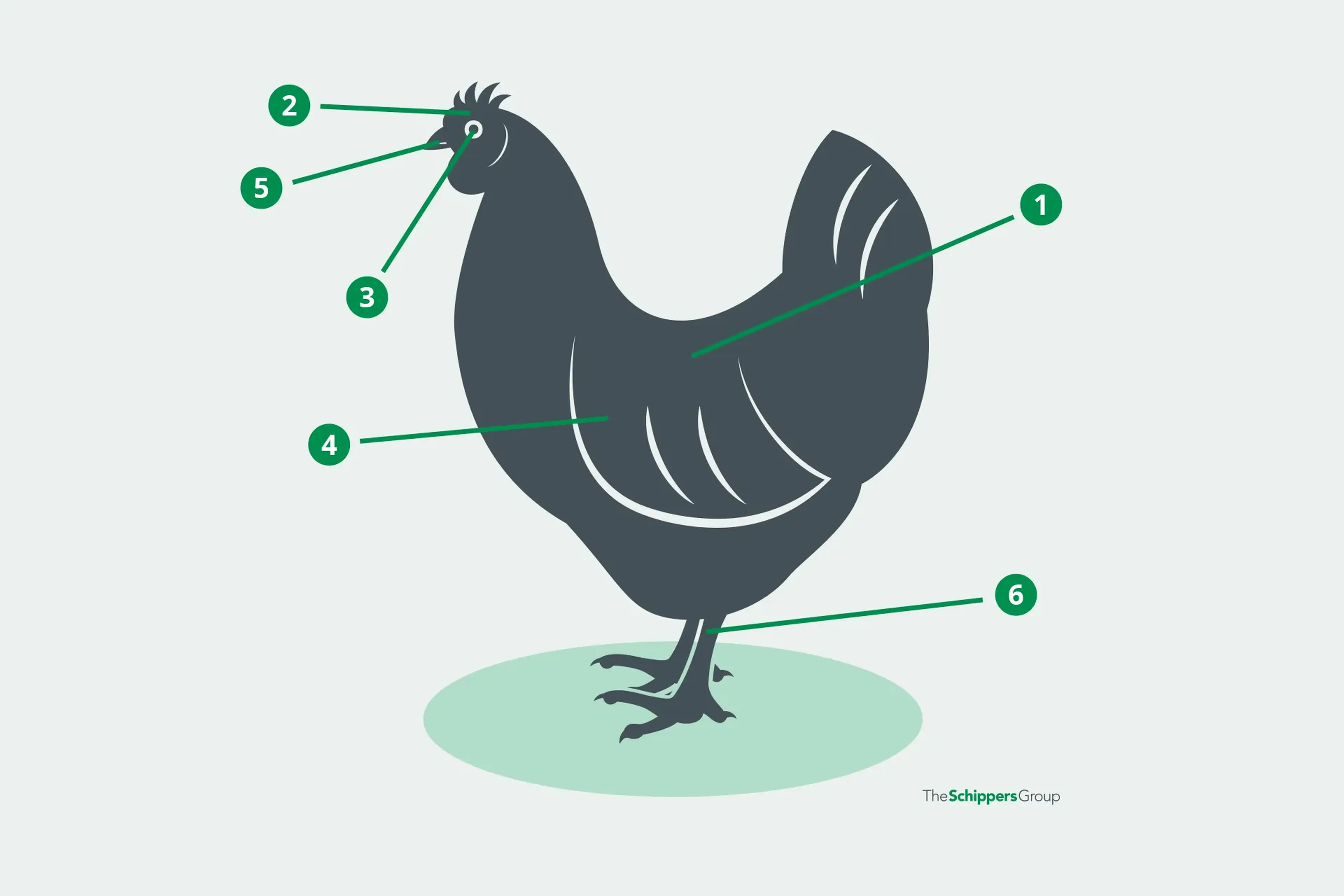 2
5
3
1
4
6
TheSchippersGroup