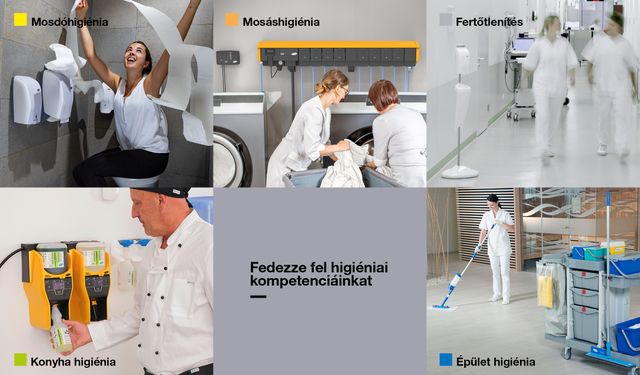 Mosdóhigiénia

Mosáshigiénia

Fertőtlenítés

Fedezze fel higiéniai kompetenciáinkat

Konyha higiénia

Épület higiénia