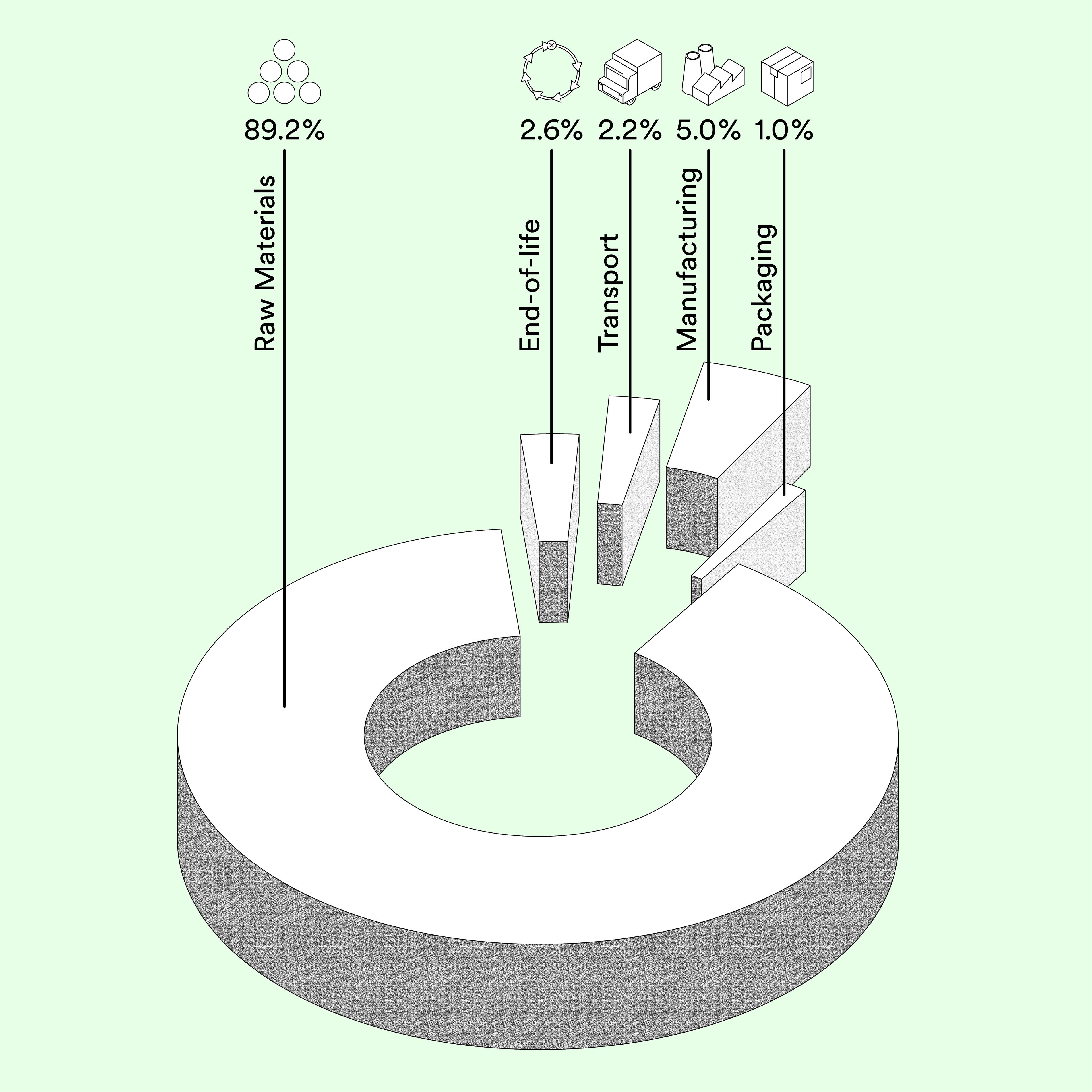 89.2%
Raw Materials

2.6%
End-of-life

2.2%
Transport

5.0%
Manufacturing

1.0%
Packaging