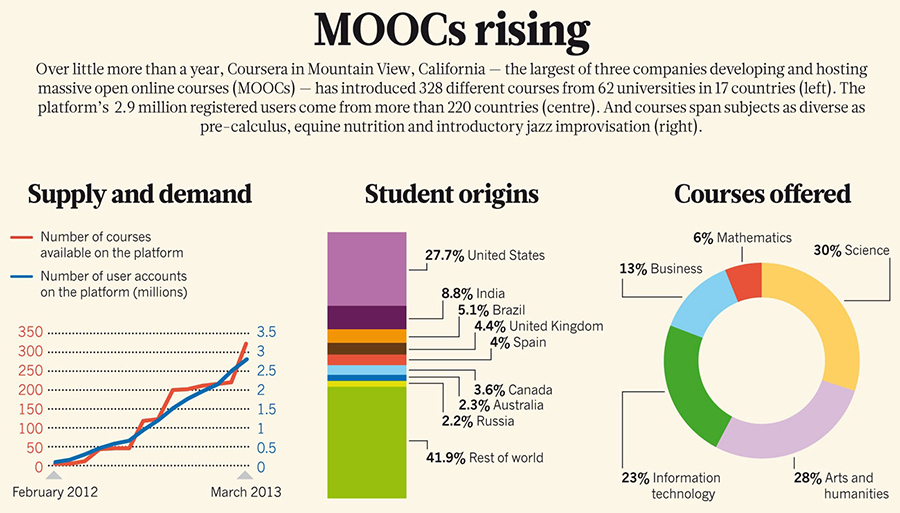 MOOCs rising

Over little more than a year, Coursera in Mountain View, California — the largest of three companies developing and hosting massive open online courses (MOOCs) — has introduced 328 different courses from 62 universities in 17 countries (left). The platform's 2.9 million registered users come from more than 220 countries (centre). And courses span subjects as diverse as pre-calculus, equine nutrition and introductory jazz improvisation (right).

Supply and demand

Number of courses available on the platform

Number of user accounts on the platform (millions)

350
300
250
200
150
100
50
0

3.5
3
2.5
2
1.5
1
0.5
0

February 2012
March 2013

Student origins

27.7% United States
8.8% India
5.1% Brazil
4.4% United Kingdom
4% Spain
3.6% Canada
2.3% Australia
2.2% Russia
41.9% Rest of world

Courses offered

6% Mathematics
30% Science
13% Business
23% Information technology
28% Arts and humanities