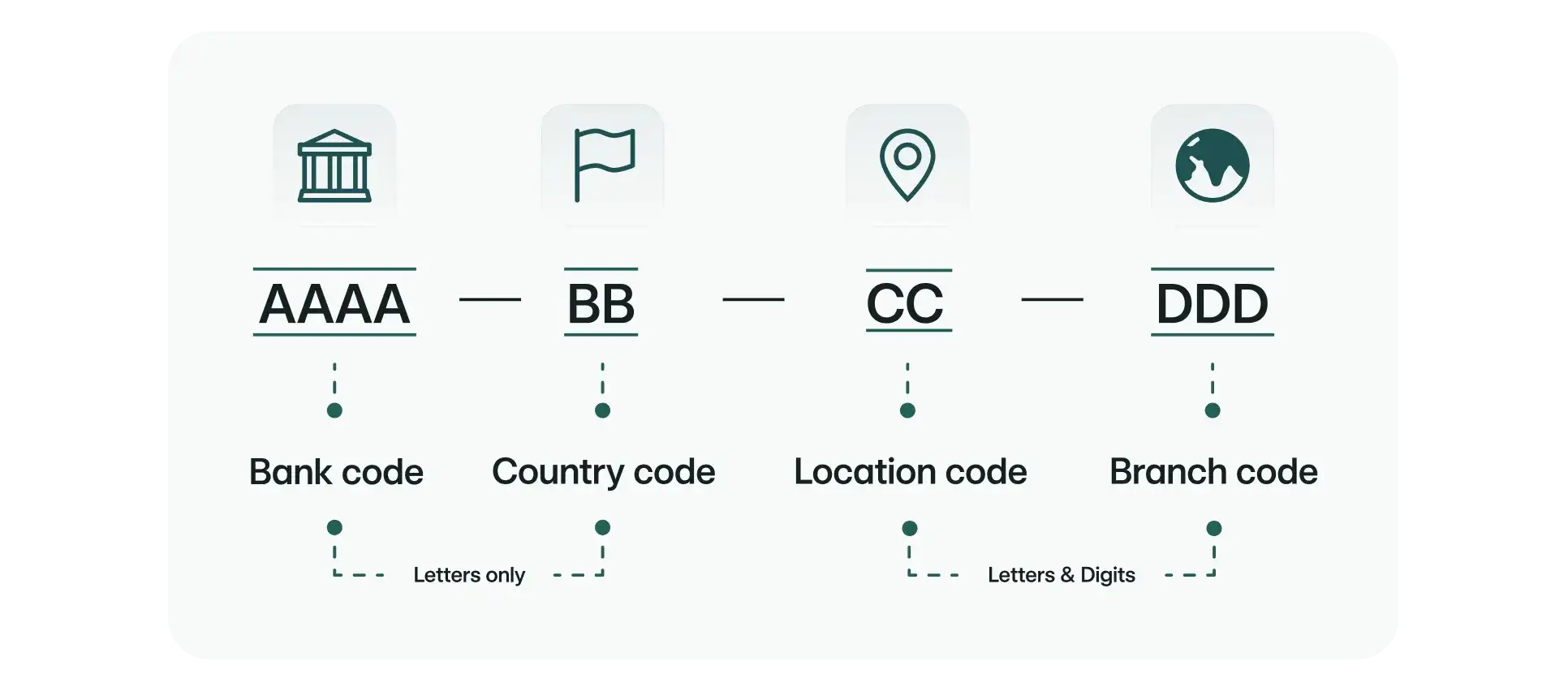 AAAA — BB — CC — DDD

Bank code Country code Location code Branch code

Letters only

Letters & Digits