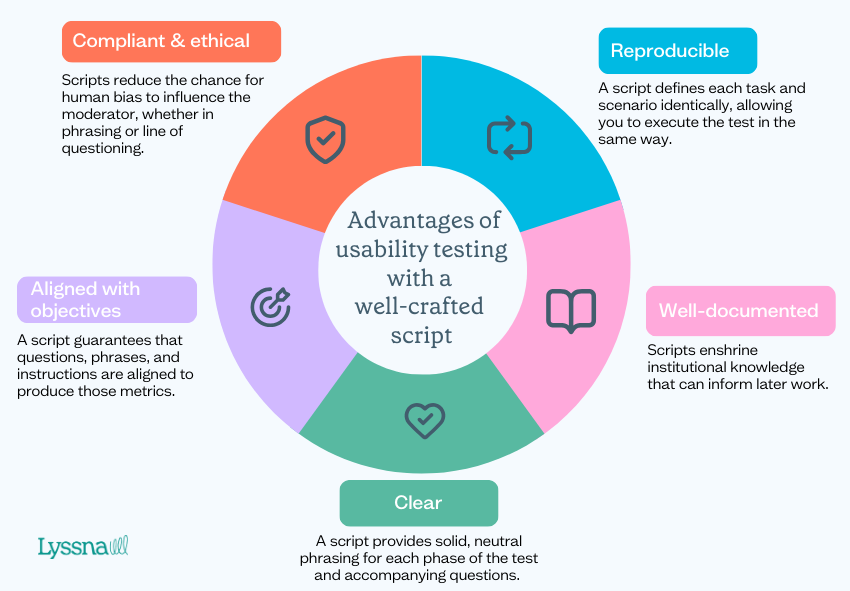 Compliant & ethical

Scripts reduce the chance for human bias to influence the moderator, whether in phrasing or line of questioning.

Reproducible

A script defines each task and scenario identically, allowing you to execute the test in the same way.

Advantages of usability testing with a well-crafted script

Aligned with objectives

A script guarantees that questions, phrases, and instructions are aligned to produce those metrics.

Well-documented

Scripts enshrine institutional knowledge that can inform later work.

Clear

A script provides solid, neutral phrasing for each phase of the test and accompanying questions.

Lyssna