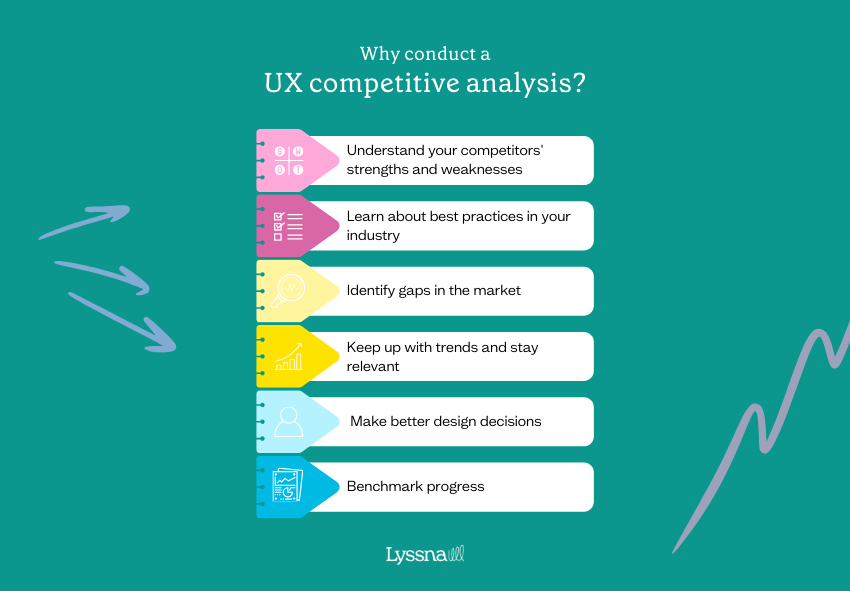 Why conduct a
UX competitive analysis?

S W
O T

Understand your competitors' strengths and weaknesses

Learn about best practices in your industry

Identify gaps in the market

Keep up with trends and stay relevant

Make better design decisions

Benchmark progress

Lyssna