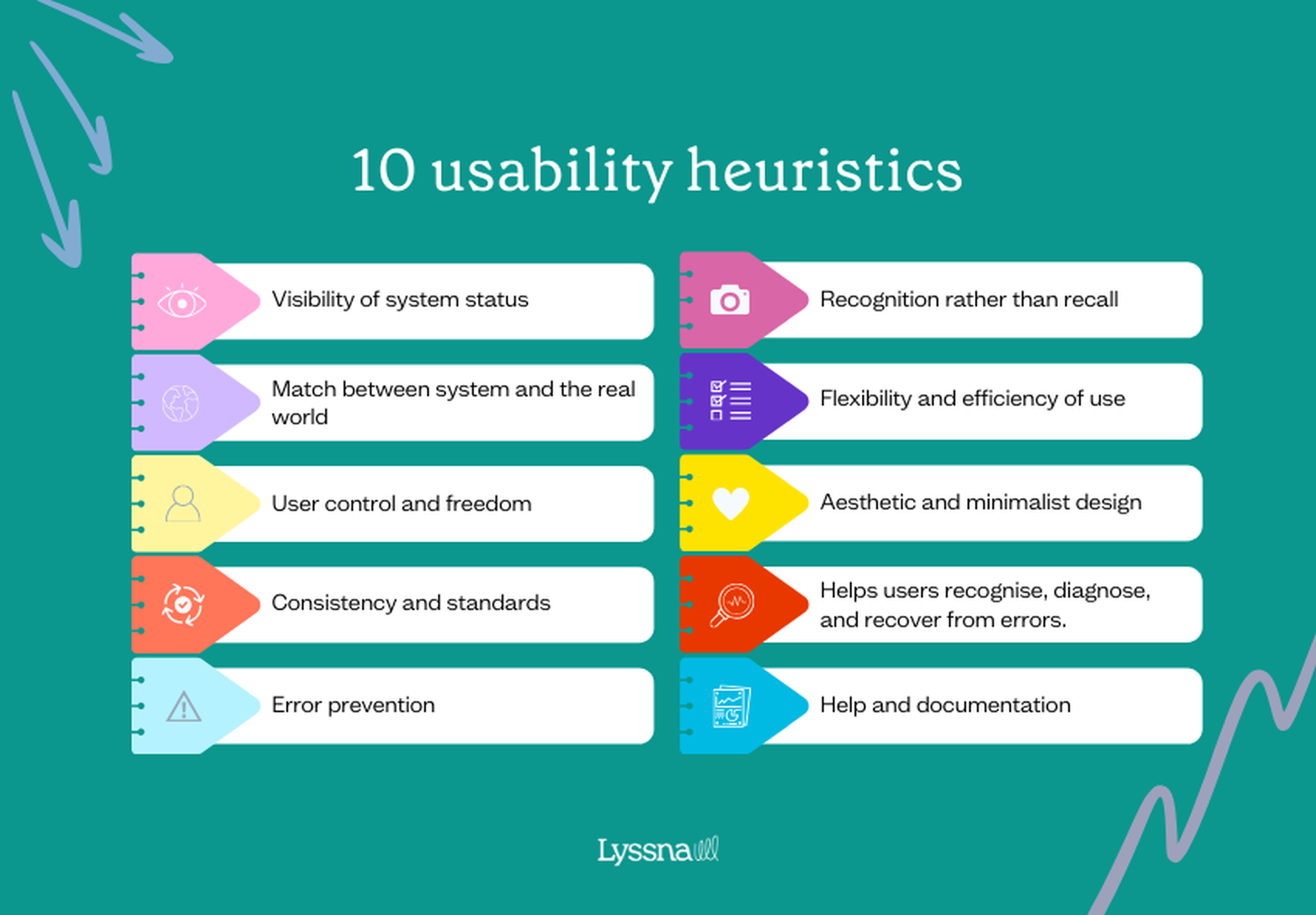 10 usability heuristics

Visibility of system status

Match between system and the real world

User control and freedom

Consistency and standards

Error prevention

Recognition rather than recall

Flexibility and efficiency of use

Aesthetic and minimalist design

Helps users recognise, diagnose, and recover from errors.

Help and documentation

Lyssna