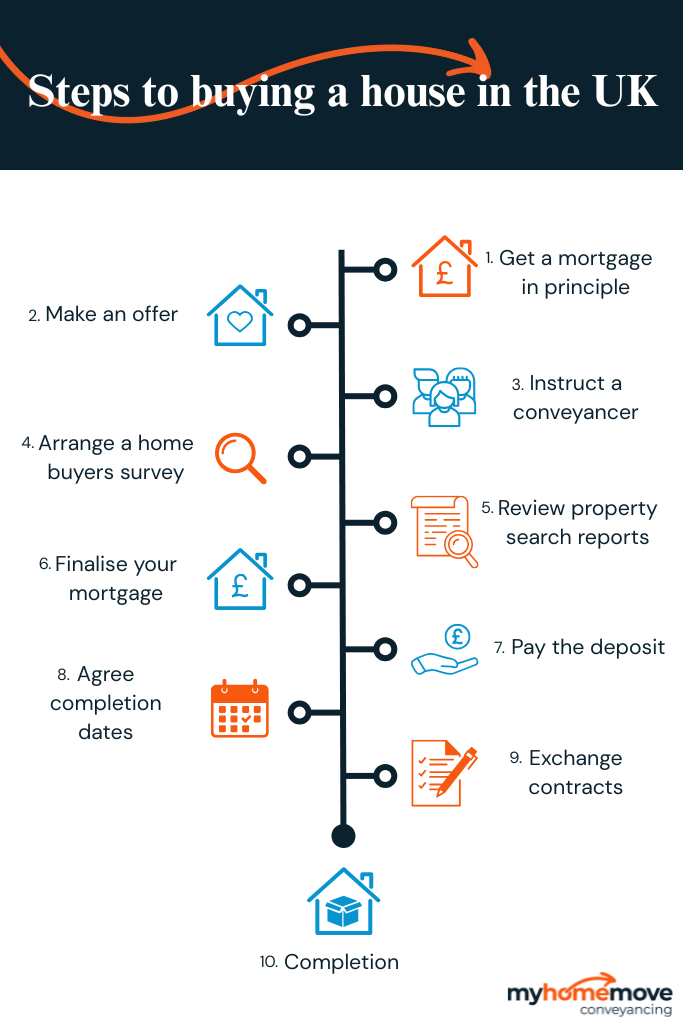 Steps to buying a house in the UK

1. Get a mortgage in principle

2. Make an offer

3. Instruct a conveyancer

4. Arrange a home buyers survey

5. Review property search reports

6. Finalise your mortgage

7. Pay the deposit

8. Agree completion dates

9. Exchange contracts

10. Completion

myhomemove conveyancing