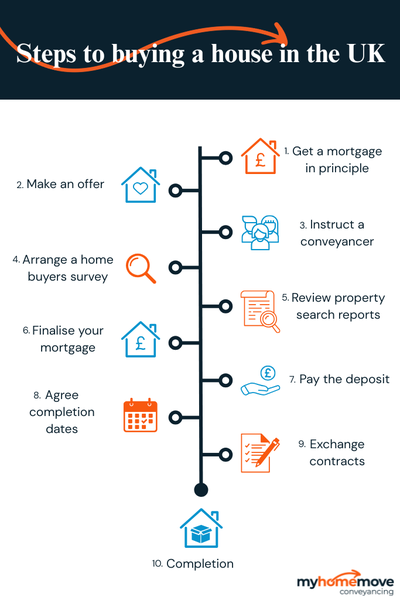 Steps to buying a house in the UK

1. Get a mortgage in principle

2. Make an offer

3. Instruct a conveyancer

4. Arrange a home buyers survey

5. Review property search reports

6. Finalise your mortgage

7. Pay the deposit

8. Agree completion dates

9. Exchange contracts

10. Completion

myhomemove conveyancing