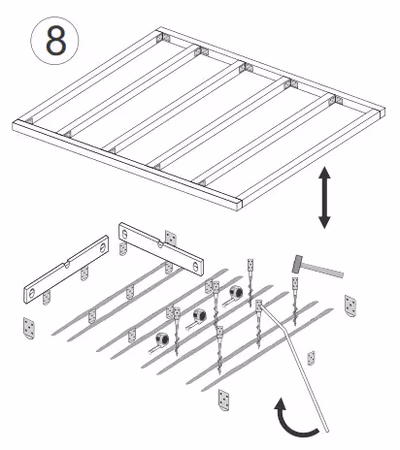 8