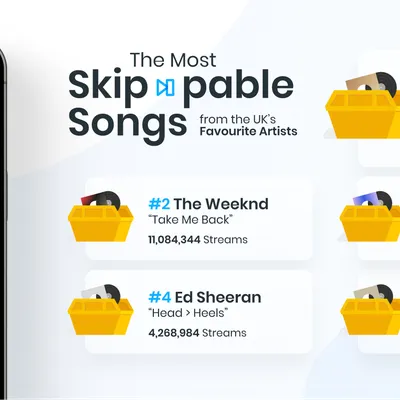 The Most
Skip pable
Songs from the UK's Favourite Artists

#2 The Weeknd
"Take Me Back"
11,084,344 Streams

#4 Ed Sheeran
"Head > Heels"
4,268,984 Streams