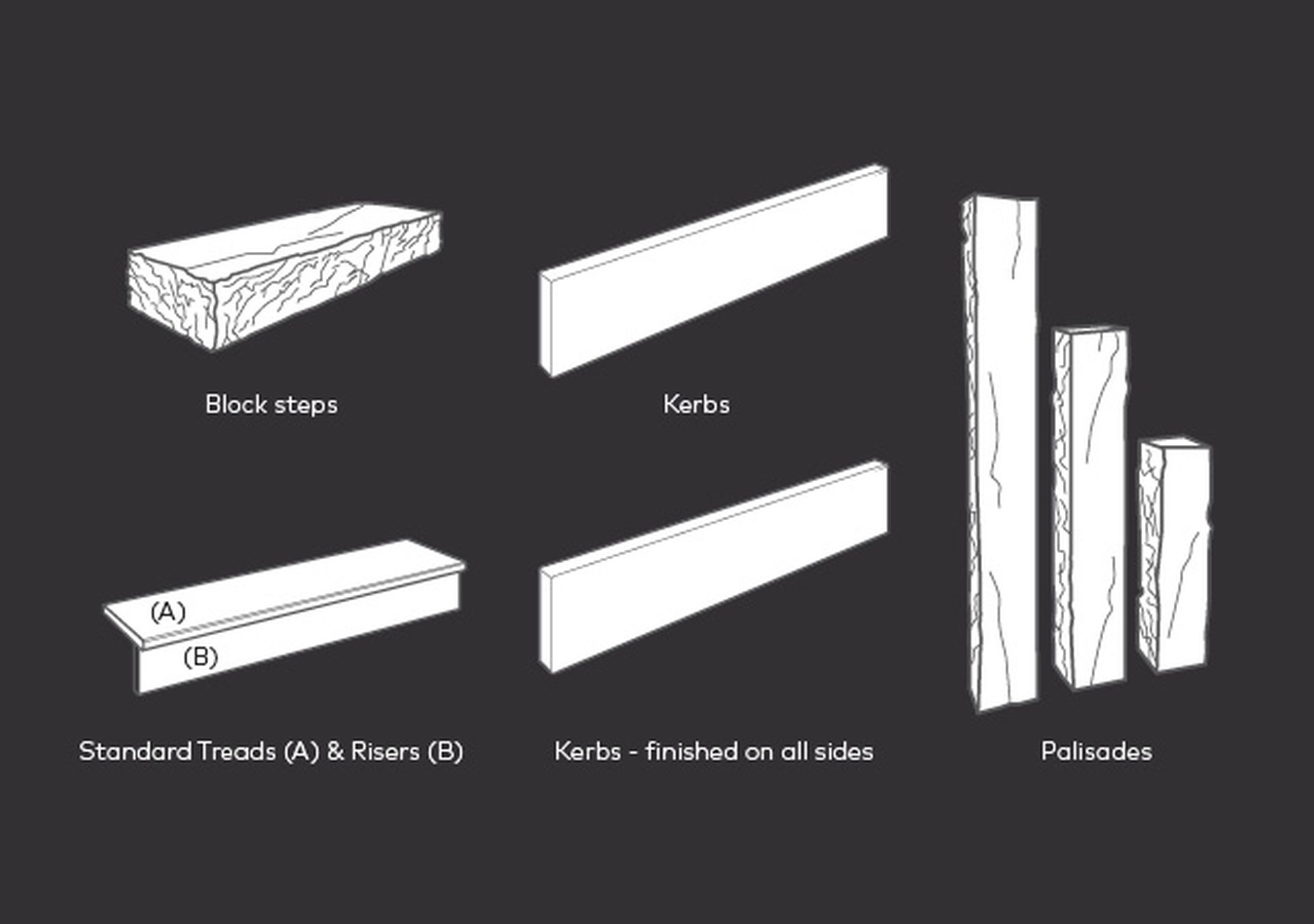 Block steps

Kerbs

(A)

(B)

Standard Treads (A) & Risers (B)

Kerbs - finished on all sides

Palisades