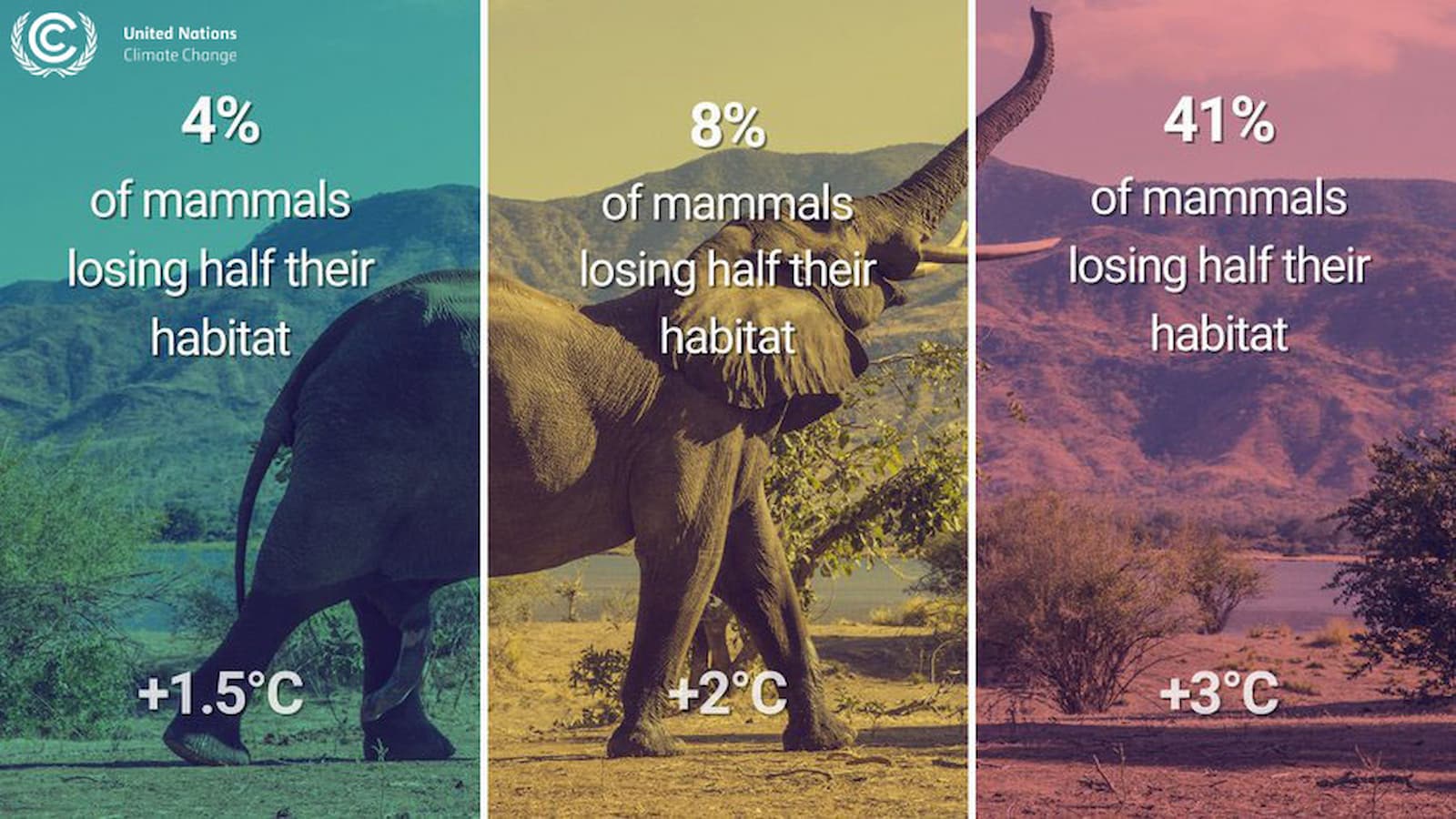 United Nations
Climate Change

4%
of mammals losing half their habitat

+1.5°C

8%
of mammals losing half their habitat

+2°C

41%
of mammals losing half their habitat

+3°C