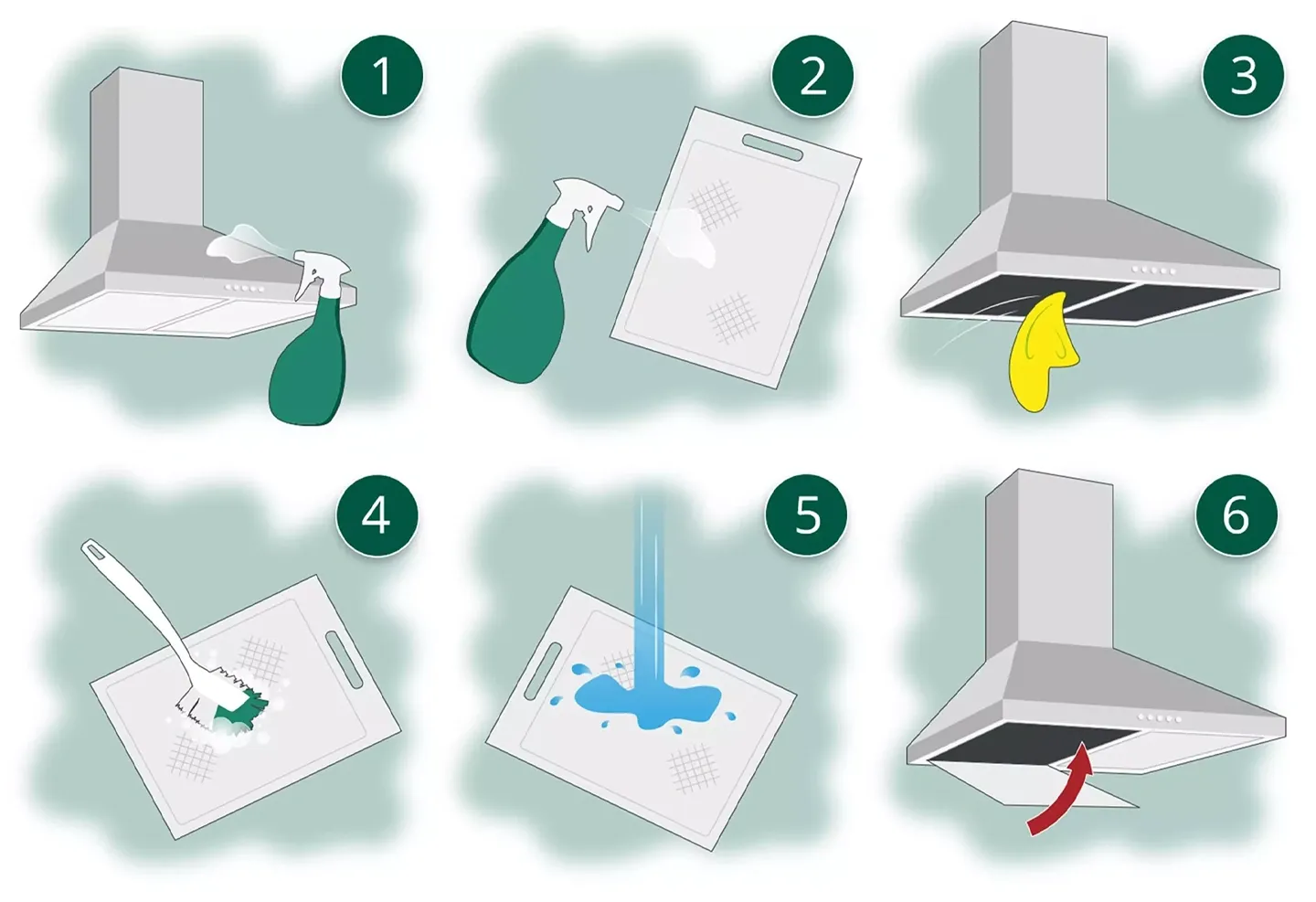 1

2

3

4

5

6