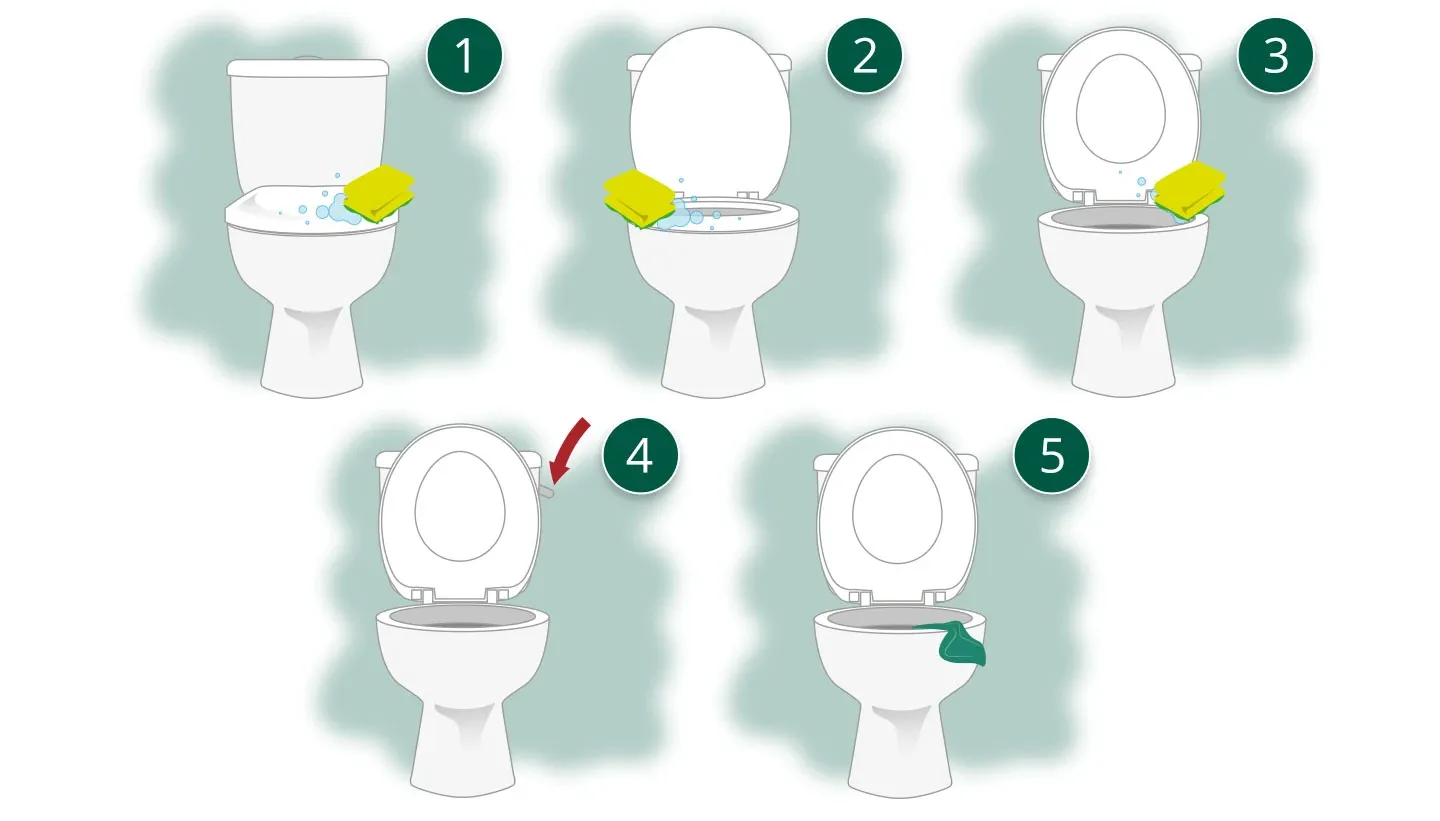 1

2

3

4

5