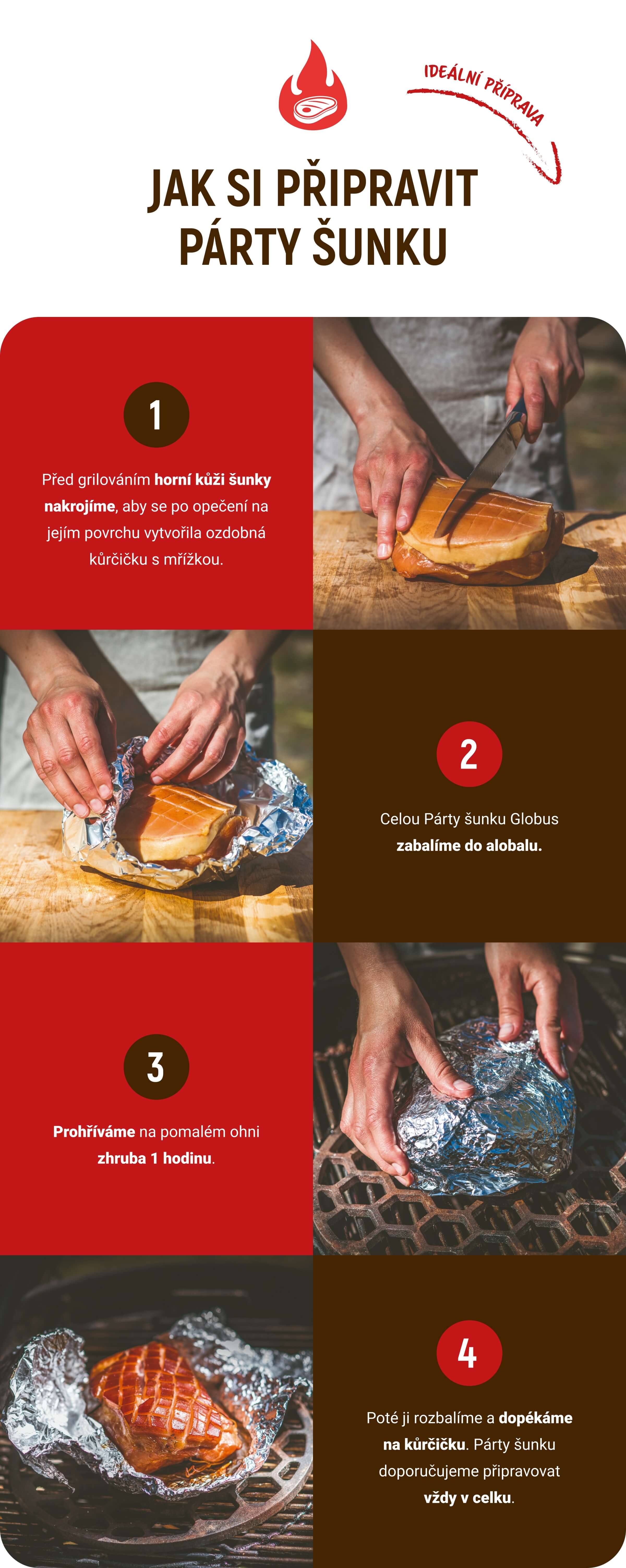 IDEÁLNÍ PŘÍPRAVA

JAK SI PŘIPRAVIT PÁRTY ŠUNKU

1

Před grilováním horní kůži šunky nakrojíme, aby se po opečení na jejím povrchu vytvořila ozdobná kůrčičku s mřížkou.

2

Celou Párty šunku Globus zabalíme do alobalu.

3

Prohříváme na pomalém ohni zhruba 1 hodinu.

4

Poté ji rozbalíme a dopékáme na kůrčičku. Párty šunku doporučujeme připravovat vždy v celku.